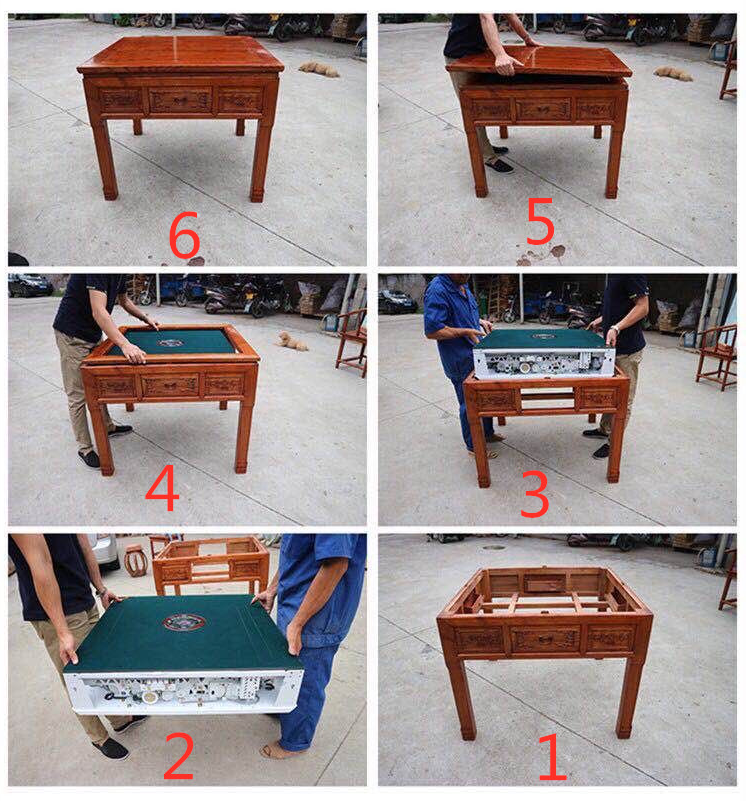 6

5

4

3

2

1