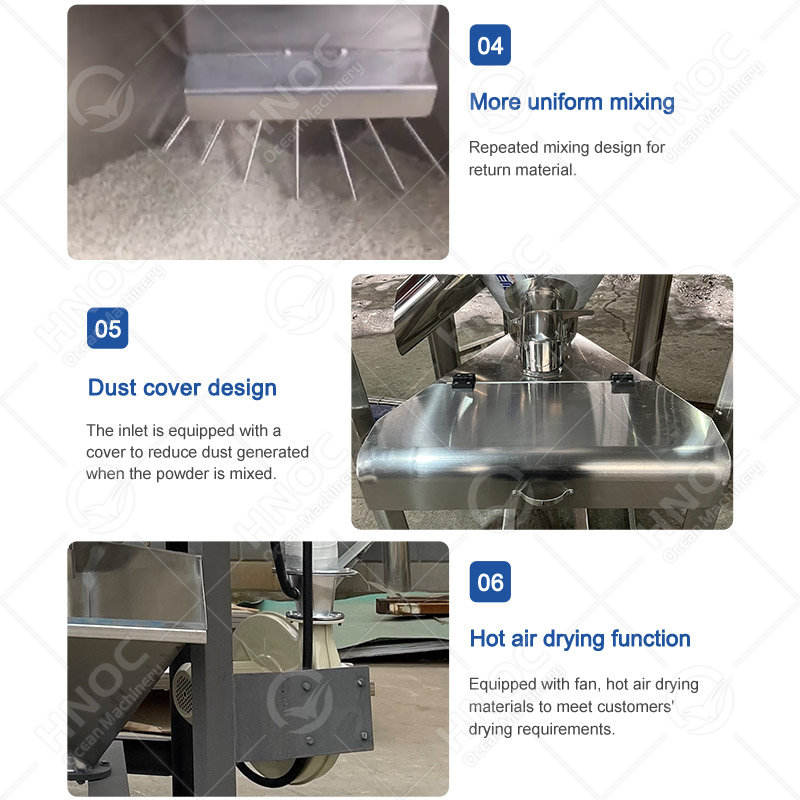 04

More uniform mixing

Repeated mixing design for return material.

05

Dust cover design

The inlet is equipped with a cover to reduce dust generated when the powder is mixed.

06

Hot air drying function

Equipped with fan, hot air drying materials to meet customers' drying requirements.

HNOC
Ocean Machinery