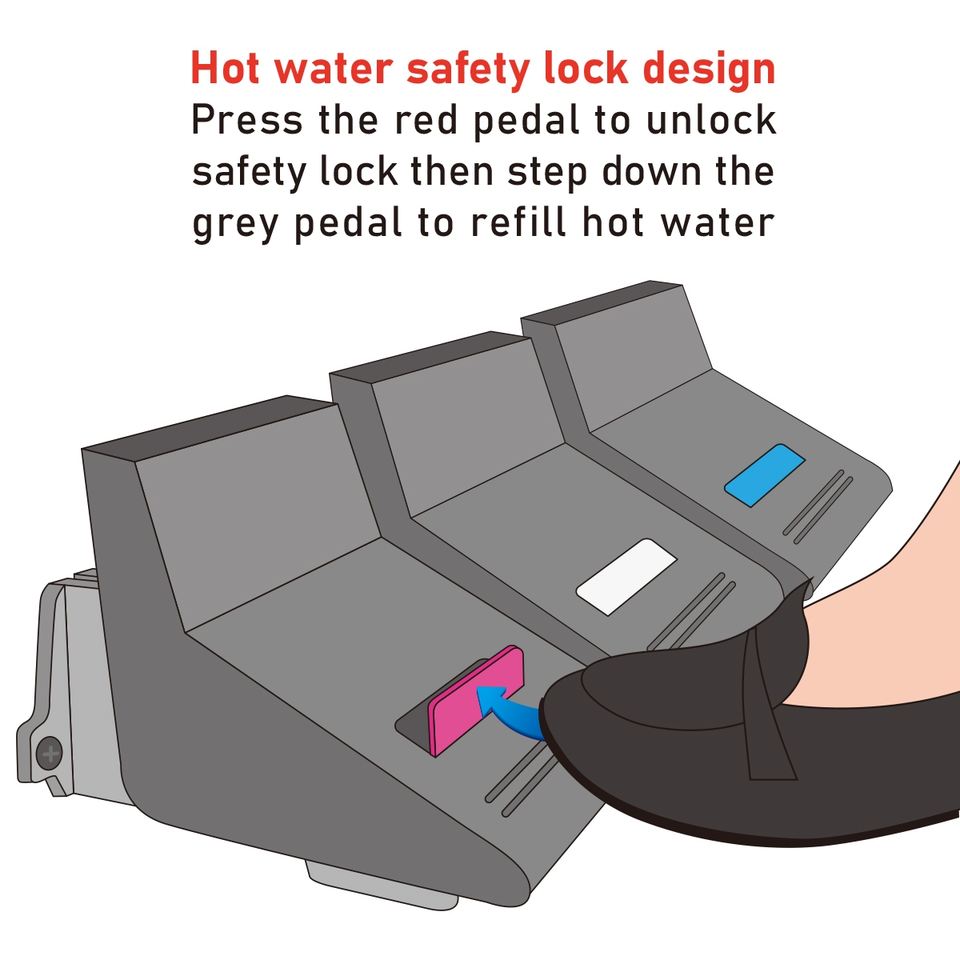 Hot water safety lock design
Press the red pedal to unlock safety lock then step down the grey pedal to refill hot water