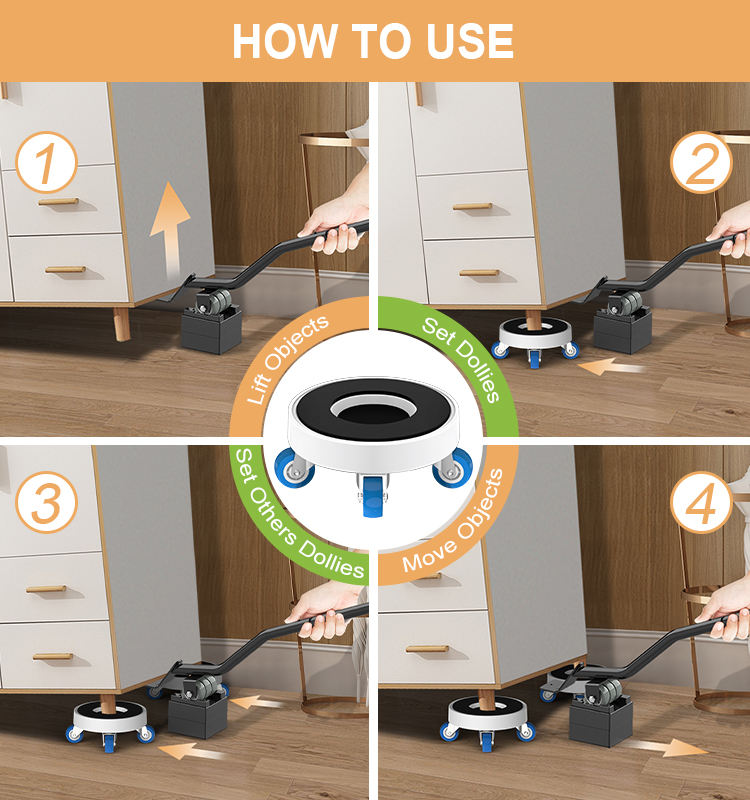 HOW TO USE

1

Lift Objects

2

Set Dollies

3

Set Others Dollies

4

Move Objects