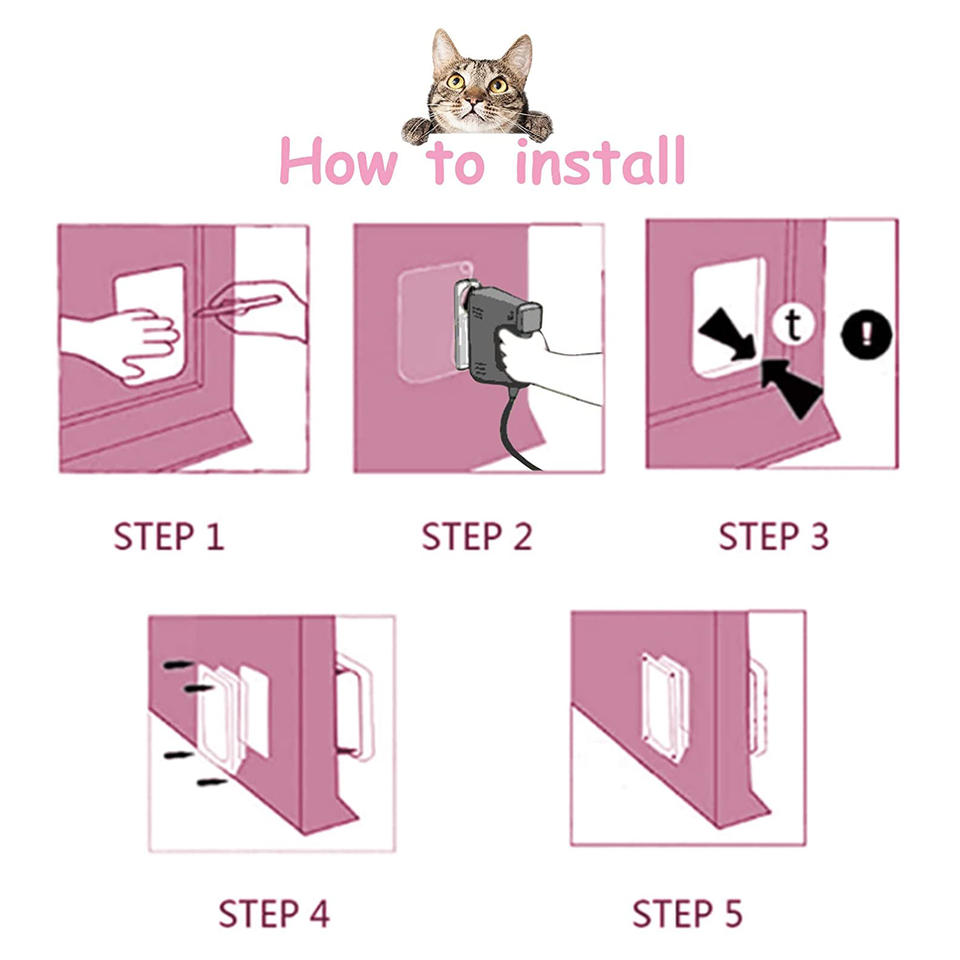 How to install

t

!

STEP 1

STEP 2

STEP 3

STEP 4

STEP 5