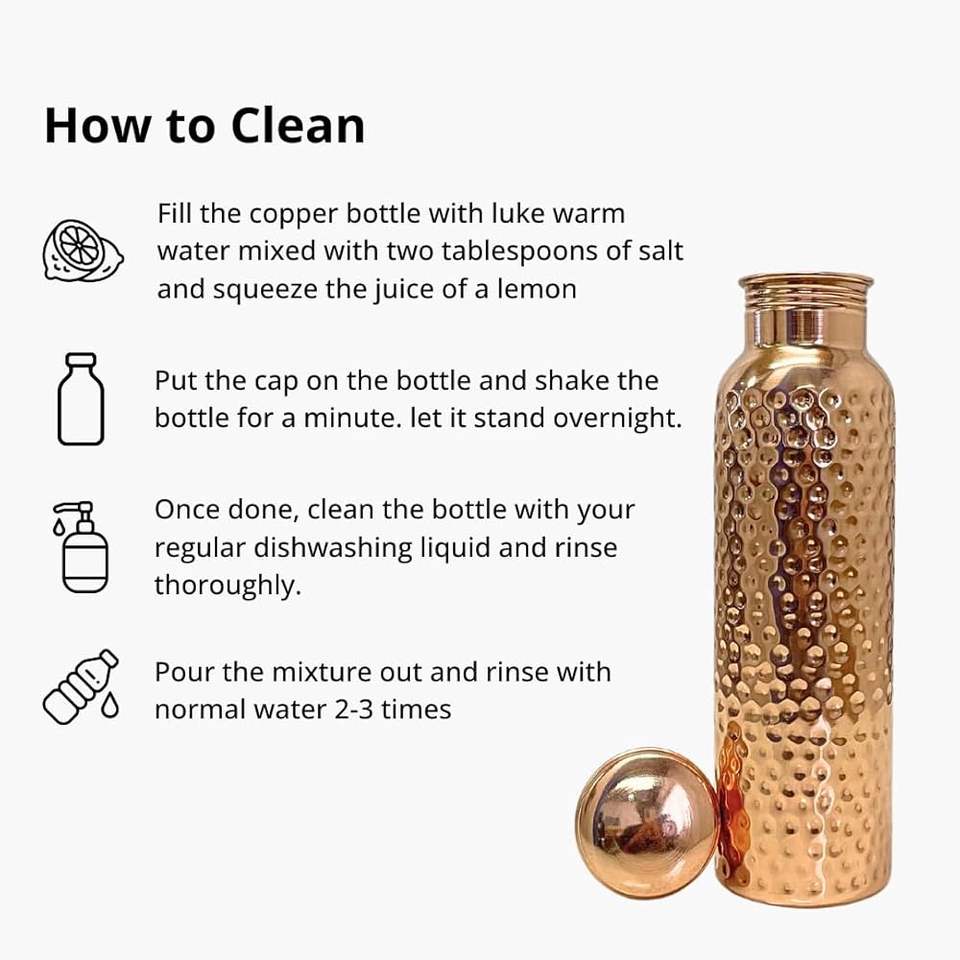 How to Clean

Fill the copper bottle with luke warm water mixed with two tablespoons of salt and squeeze the juice of a lemon

Put the cap on the bottle and shake the bottle for a minute. let it stand overnight.

Once done, clean the bottle with your regular dishwashing liquid and rinse thoroughly.

Pour the mixture out and rinse with normal water 2-3 times