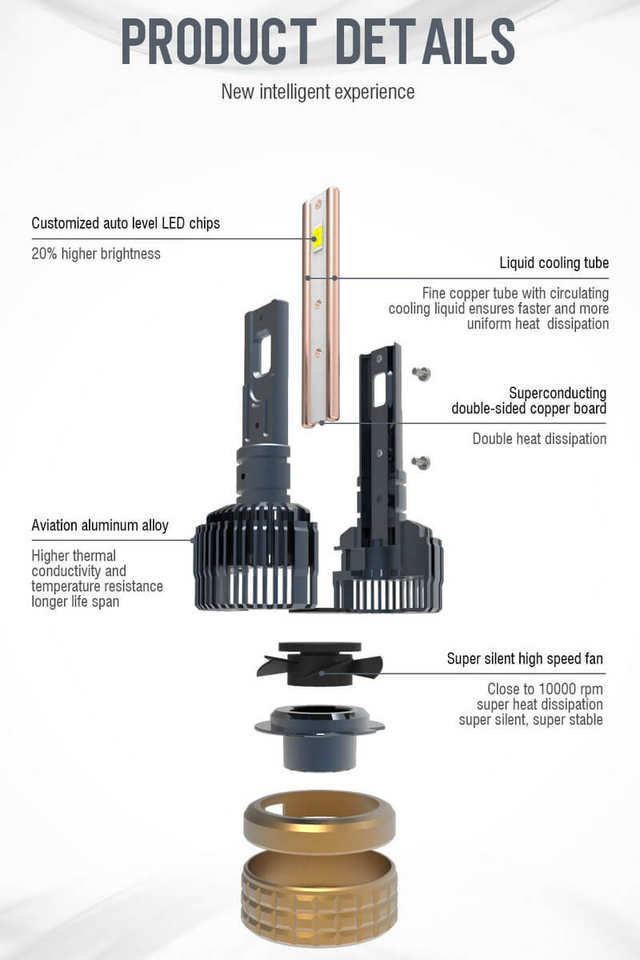 PRODUCT DETAILS

New intelligent experience

Customized auto level LED chips

20% higher brightness

Liquid cooling tube

Fine copper tube with circulating cooling liquid ensures faster and more uniform heat dissipation

Superconducting double-sided copper board

Double heat dissipation

Aviation aluminum alloy

Higher thermal conductivity and temperature resistance longer life span

Super silent high speed fan

Close to 10000 rpm super heat dissipation super silent, super stable