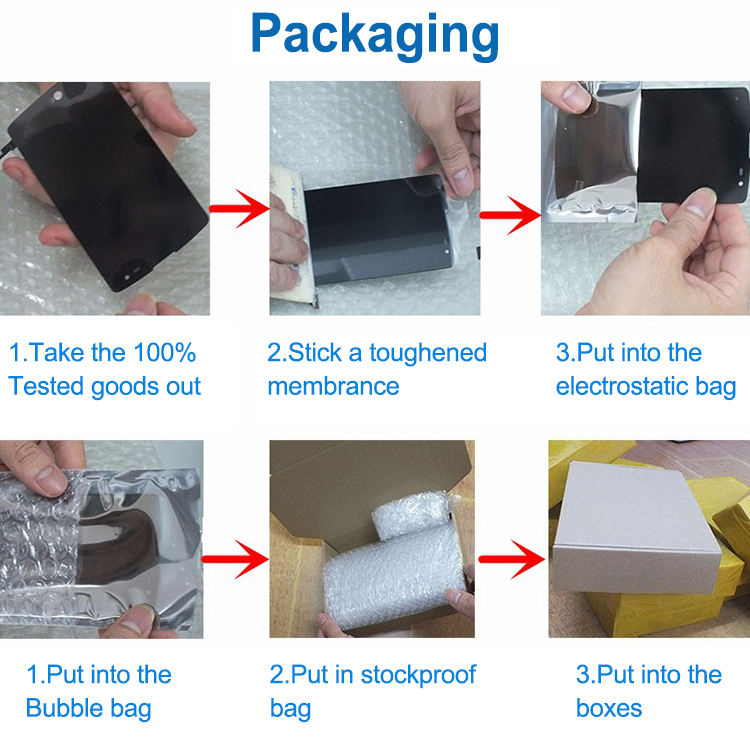 Packaging

1.Take the 100% Tested goods out

2.Stick a toughened membrance

3.Put into the electrostatic bag

1.Put into the Bubble bag

2.Put in stockproof bag

3.Put into the boxes