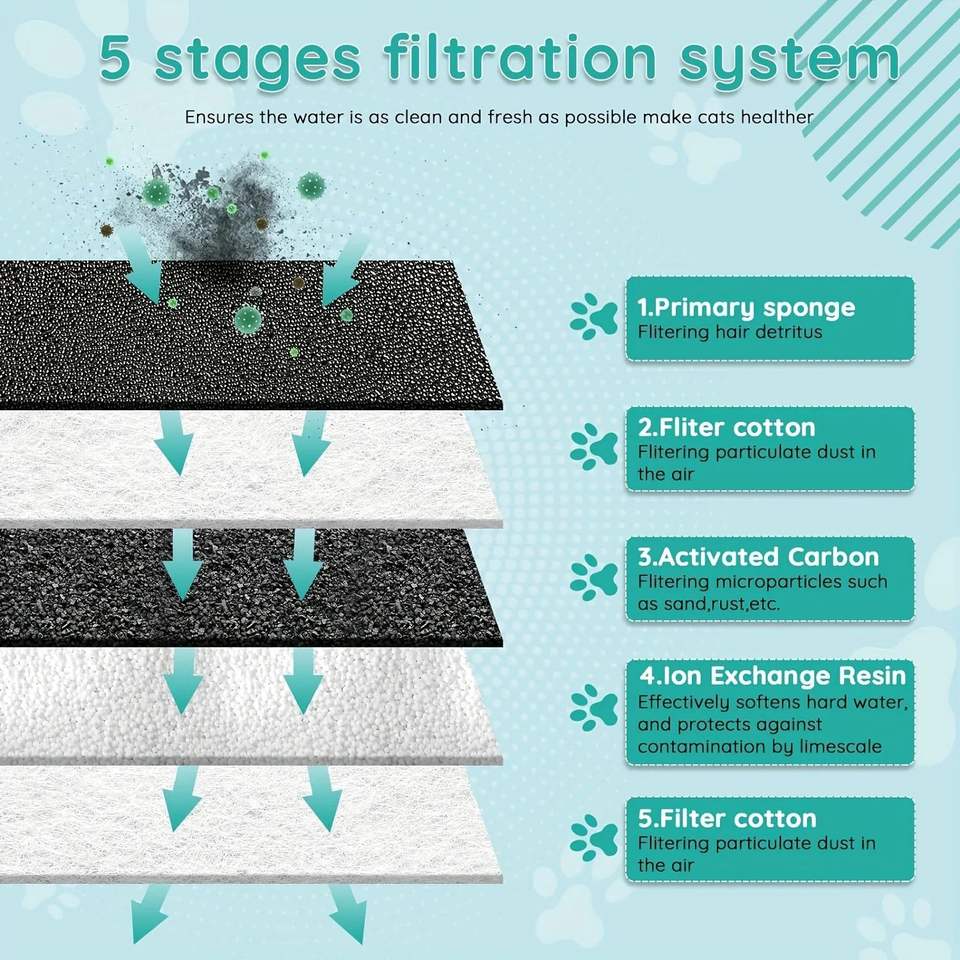 5 stages filtration system

Ensures the water is as clean and fresh as possible make cats healther

1.Primary sponge
Flitering hair detritus

2.Fliter cotton
Flitering particulate dust in the air

3.Activated Carbon
Flitering microparticles such as sand,rust,etc.

4.Ion Exchange Resin
Effectively softens hard water, and protects against contamination by limescale

5.Filter cotton
Flitering particulate dust in the air