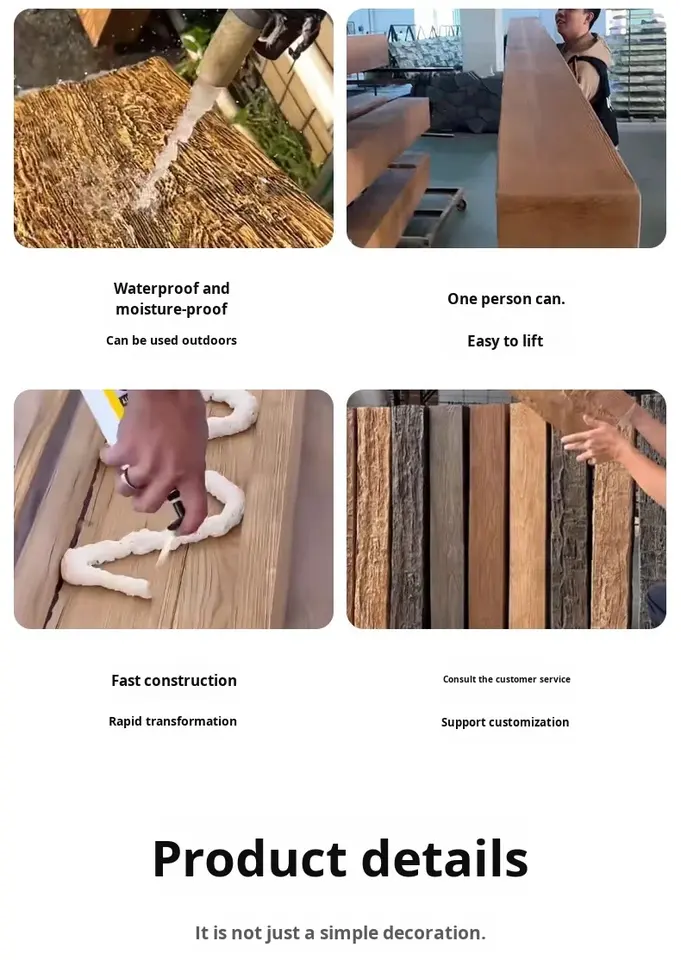 Waterproof and moisture-proof

Can be used outdoors

One person can.

Easy to lift

Fast construction

Rapid transformation

Consult the customer service

Support customization

Product details

It is not just a simple decoration.