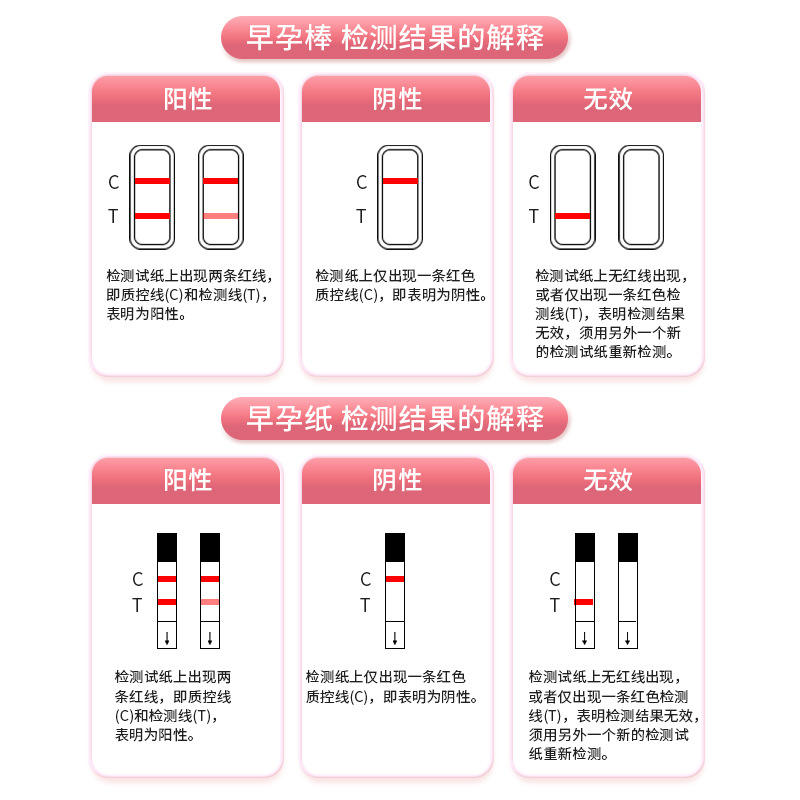 早孕棒 检测结果的解释

阳性

C
T

检测试纸上出现两条红线，即质控线(C)和检测线(T)，表明为阳性。

阴性

C
T

检测纸上仅出现一条红色质控线(C)，即表明为阴性。

无效

C
T

检测试纸上无红线出现，或者仅出现一条红色检测线(T)，表明检测结果无效，须用另外一个新的检测试纸重新检测。

早孕纸 检测结果的解释

阳性

C
T

检测试纸上出现两条红线，即质控线(C)和检测线(T)，表明为阳性。

阴性

C
T

检测纸上仅出现一条红色质控线(C)，即表明为阴性。

无效

C
T

检测试纸上无红线出现，或者仅出现一条红色检测线(T)，表明检测结果无效，须用另外一个新的检测试纸重新检测。