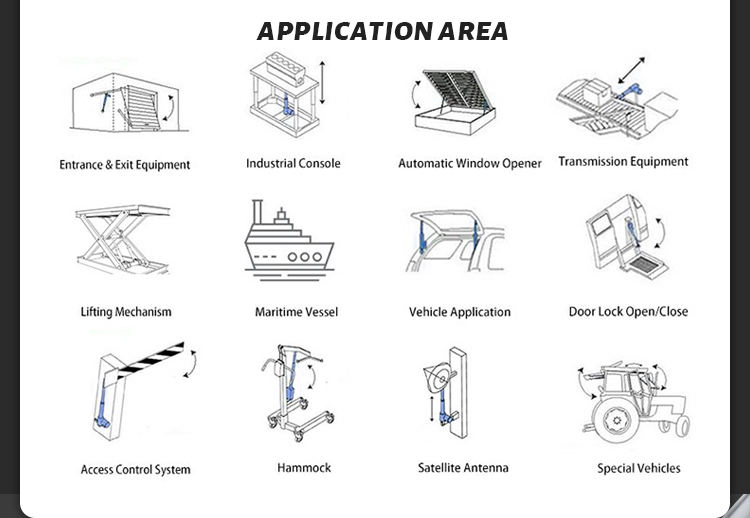 APPLICATION AREA

Entrance & Exit Equipment

Industrial Console

Automatic Window Opener

Transmission Equipment

Lifting Mechanism

Maritime Vessel

Vehicle Application

Door Lock Open/Close

Access Control System

Hammock

Satellite Antenna

Special Vehicles