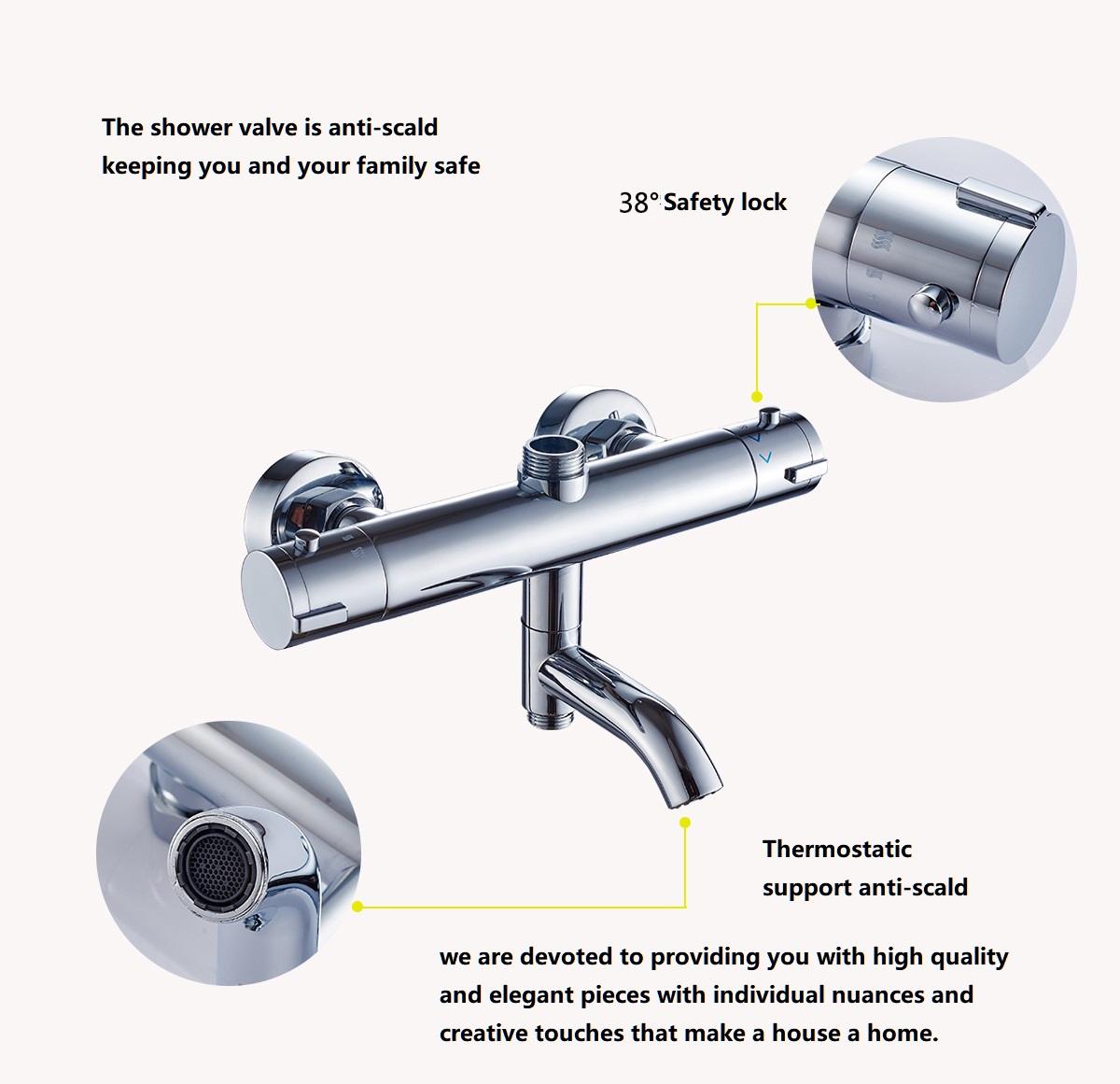 The shower valve is anti-scald keeping you and your family safe

38° Safety lock

Thermostatic support anti-scald

we are devoted to providing you with high quality and elegant pieces with individual nuances and creative touches that make a house a home.