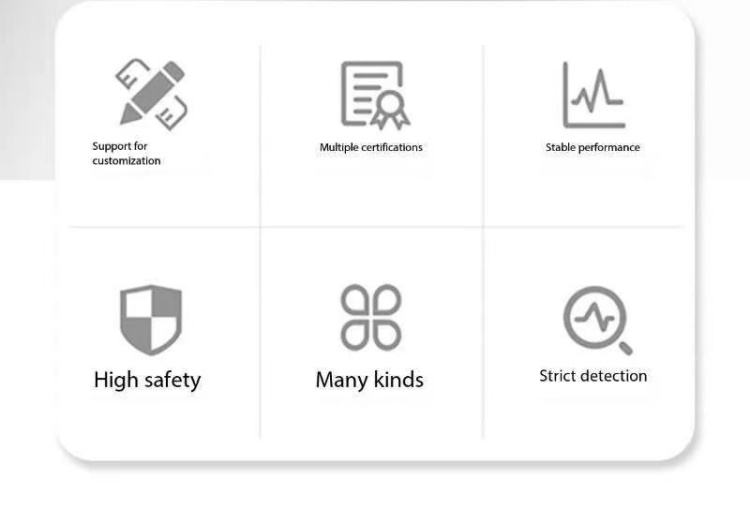 Support for customization

Multiple certifications

Stable performance

High safety

Many kinds

Strict detection