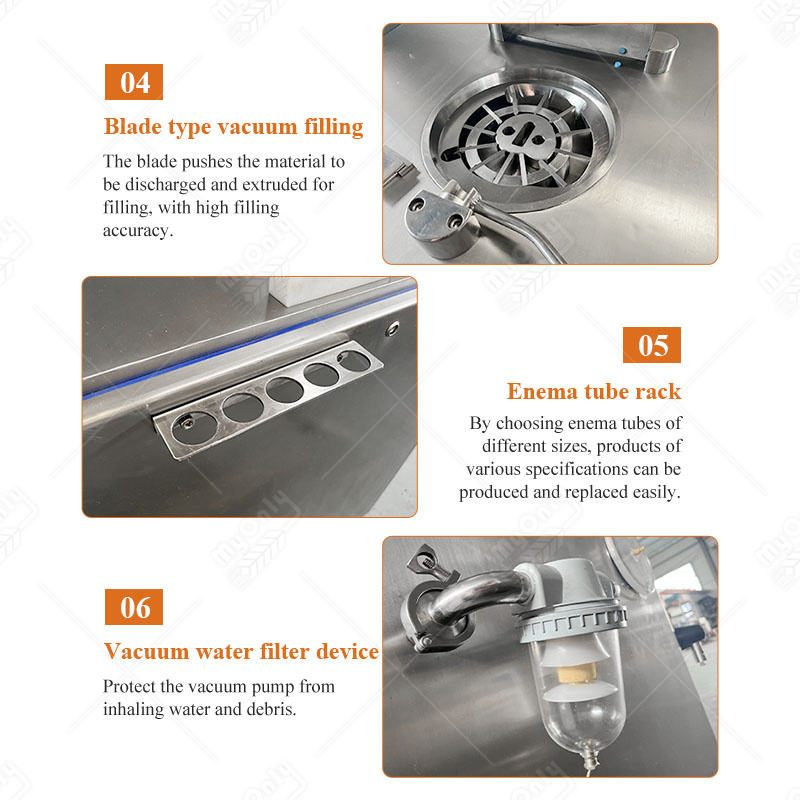 04

Blade type vacuum filling

The blade pushes the material to be discharged and extruded for filling, with high filling accuracy.

05

Enema tube rack

By choosing enema tubes of different sizes, products of various specifications can be produced and replaced easily.

06

Vacuum water filter device

Protect the vacuum pump from inhaling water and debris.