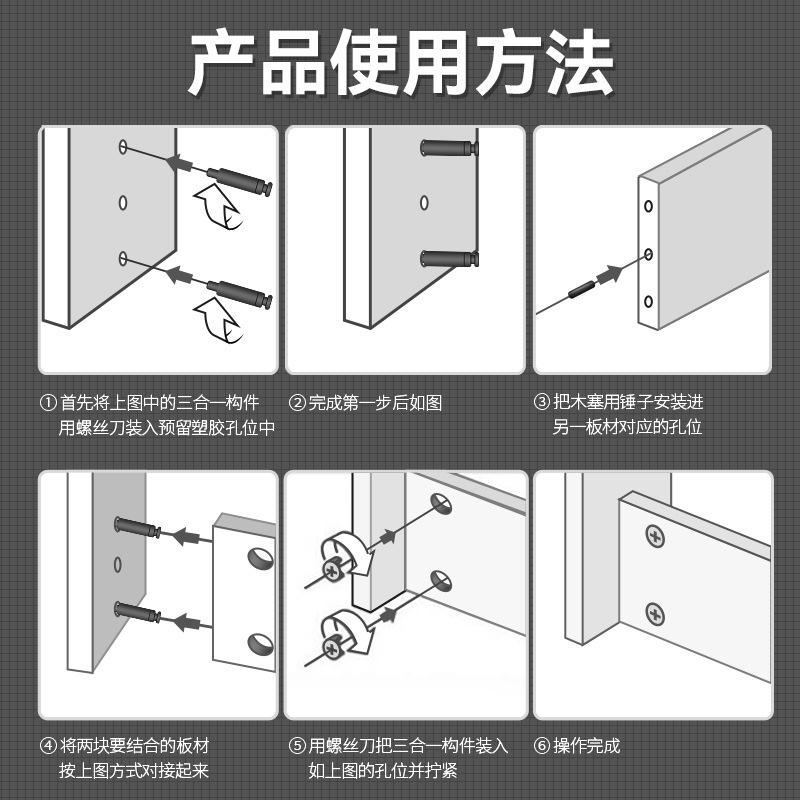 产品使用方法

① 首先将上图中的三合一构件用螺丝刀装入预留塑胶孔位中

② 完成第一步后如图

③ 把木塞用锤子安装进另一板材对应的孔位

④ 将两块要结合的板材按上图方式对接起来

⑤ 用螺丝刀把三合一构件装入如上图的孔位并拧紧

⑥ 操作完成