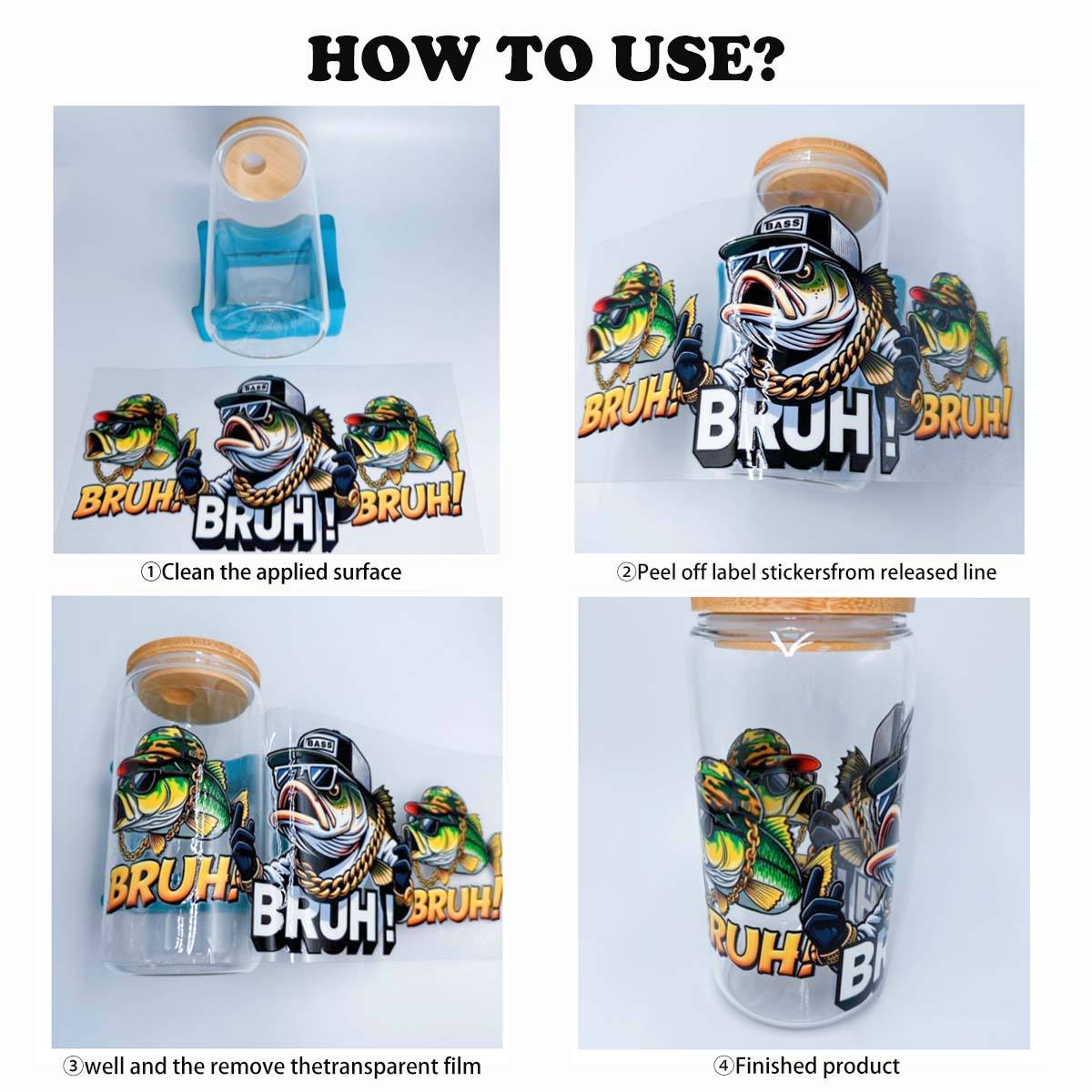 HOW TO USE?

BASS

BRUH! BRUH! BRUH!

①Clean the applied surface

BASS

BRUH! BRUH! BRUH!

②Peel off label stickersfrom released line

BASS

BRUH! BRUH! BRUH!

③well and the remove thetransparent film

RUH! BR

④Finished product