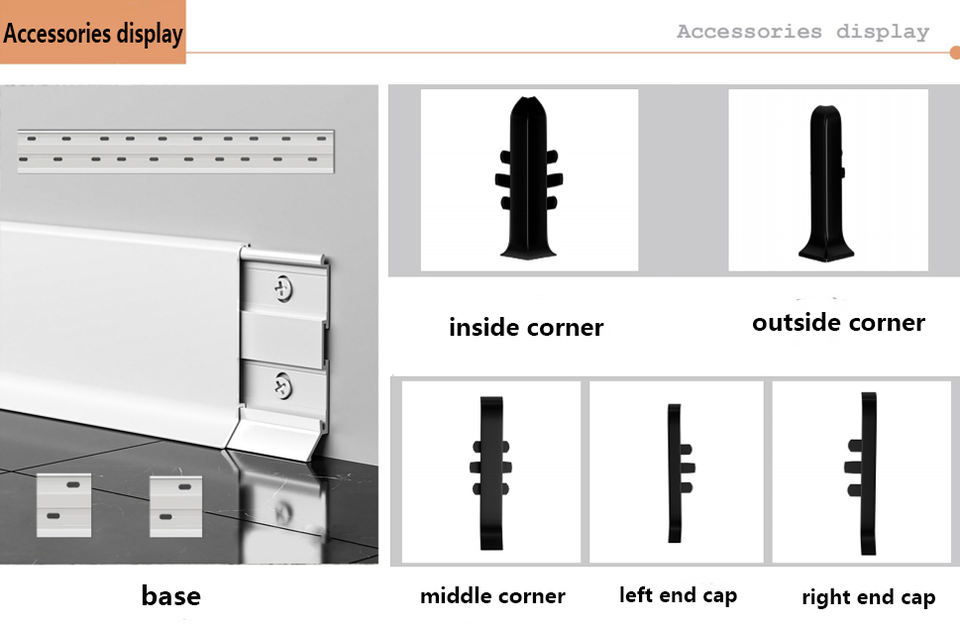 Accessories display

Accessories display

inside corner

outside corner

base

middle corner

left end cap

right end cap