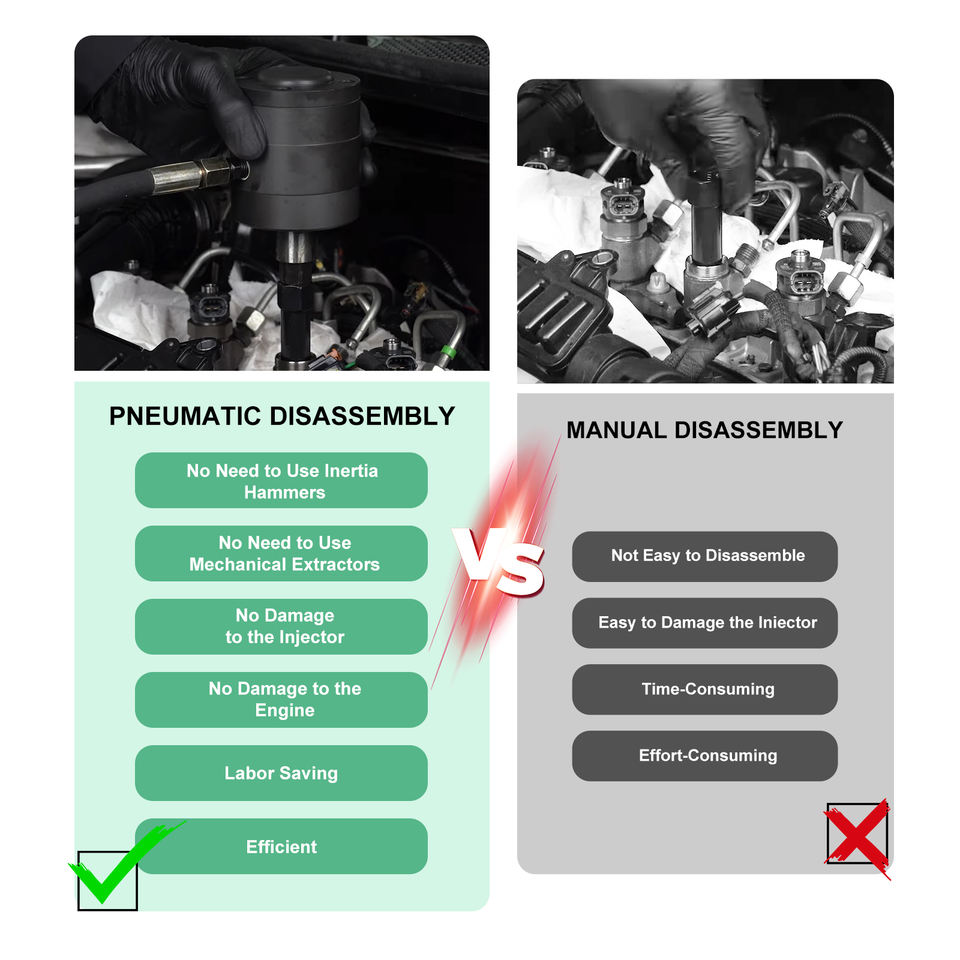 PNEUMATIC DISASSEMBLY

No Need to Use Inertia Hammers

No Need to Use Mechanical Extractors

No Damage to the Injector

No Damage to the Engine

Labor Saving

Efficient

VS

MANUAL DISASSEMBLY

Not Easy to Disassemble

Easy to Damage the Iniector

Time-Consuming

Effort-Consuming