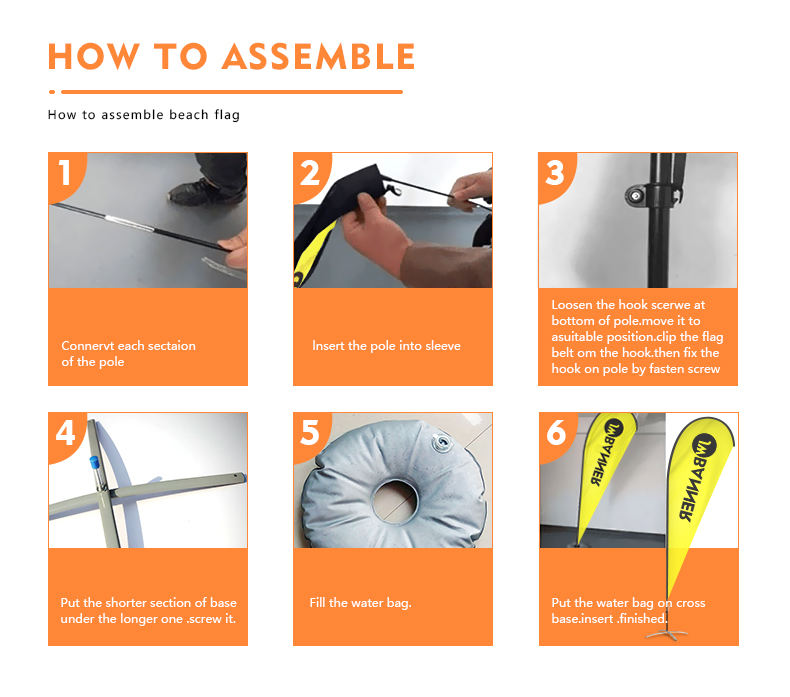 HOW TO ASSEMBLE

How to assemble beach flag

1

Connervt each sectaion of the pole

2

Insert the pole into sleeve

3

Loosen the hook scerwe at bottom of pole.move it to asuitable position.clip the flag belt om the hook.then fix the hook on pole by fasten screw

4

Put the shorter section of base under the longer one .screw it.

5

Fill the water bag.

6

BANNER

BANNER

Put the water bag on cross base.insert .finished.