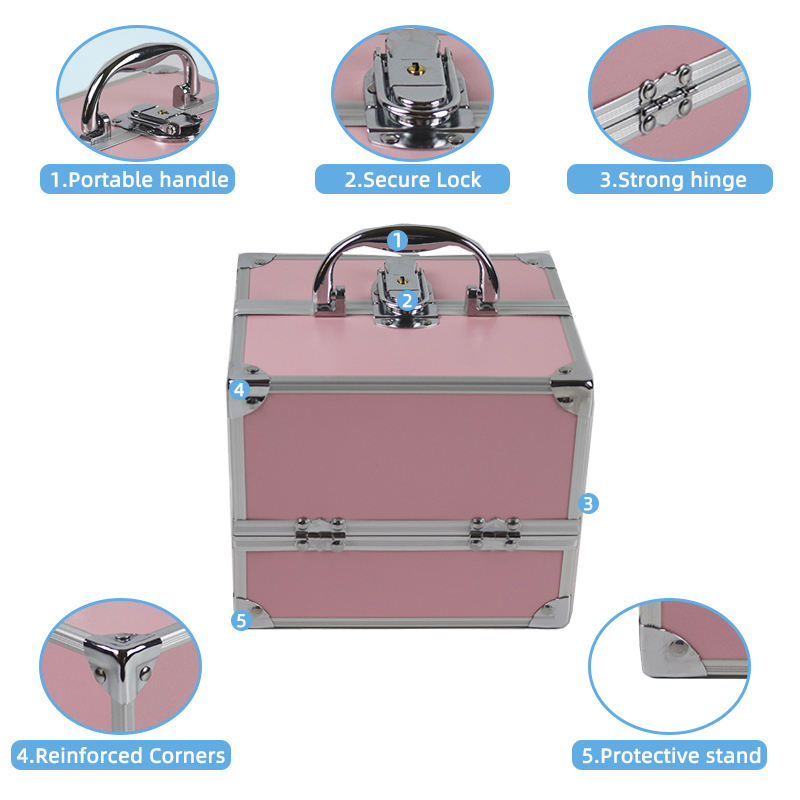 1.Portable handle

2.Secure Lock

3.Strong hinge

1

2

4

3

5

4.Reinforced Corners

5.Protective stand