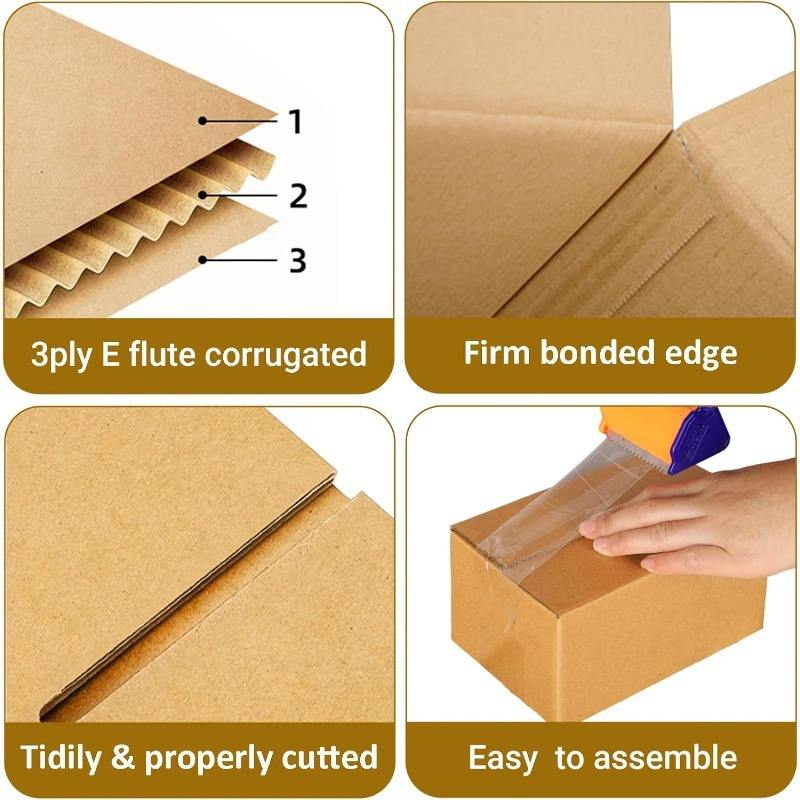 1
2
3
3ply E flute corrugated

Firm bonded edge

Tidily & properly cutted

Easy to assemble