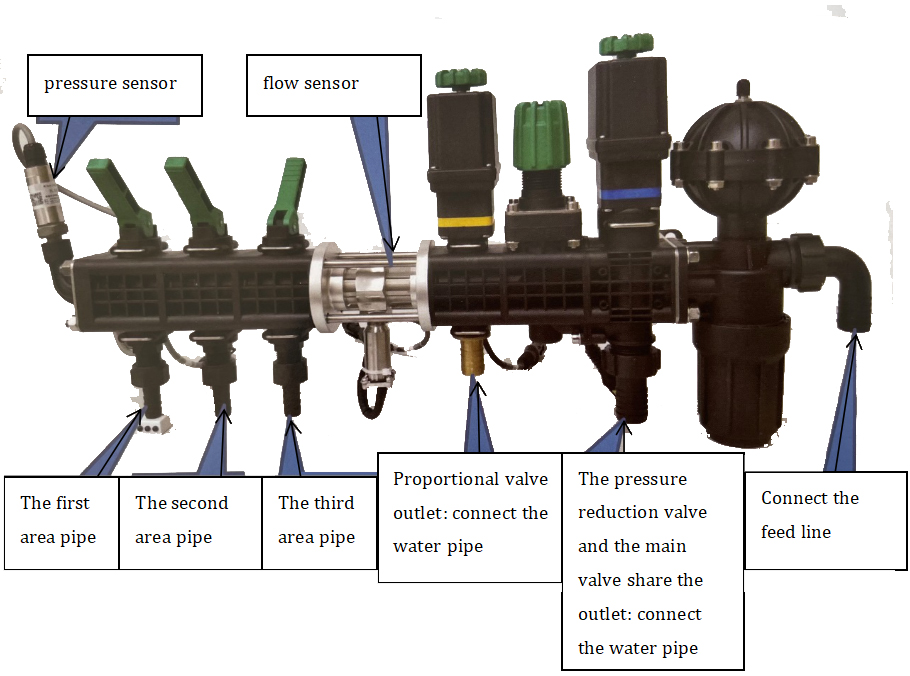 pressure sensor

flow sensor

The first area pipe

The second area pipe

The third area pipe

Proportional valve outlet: connect the water pipe

The pressure reduction valve and the main valve share the outlet: connect the water pipe

Connect the feed line