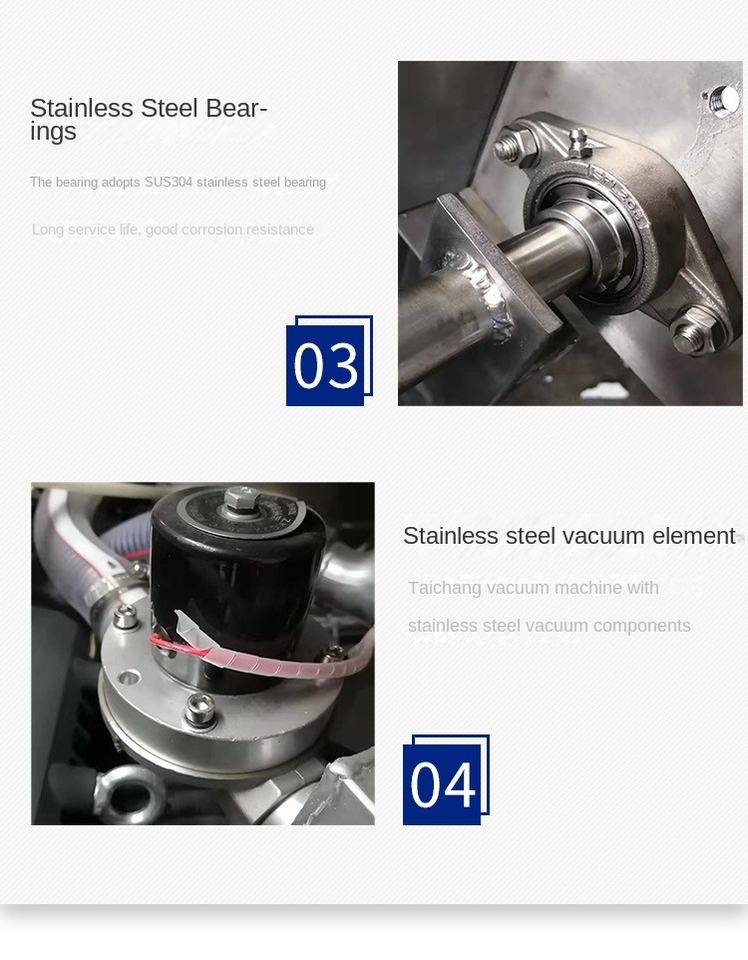 Stainless Steel Bearings

The bearing adopts SUS304 stainless steel bearing

Long service life, good corrosion resistance

03

Stainless steel vacuum element

Taichang vacuum machine with stainless steel vacuum components

04