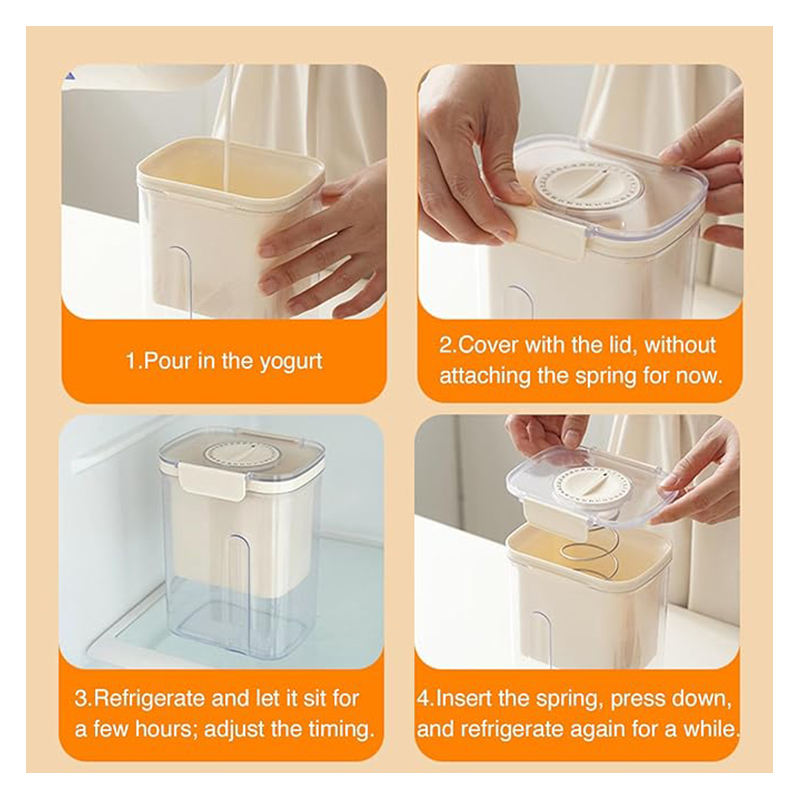 1.Pour in the yogurt

2.Cover with the lid, without attaching the spring for now.

3.Refrigerate and let it sit for a few hours; adjust the timing.

4.Insert the spring, press down, and refrigerate again for a while.