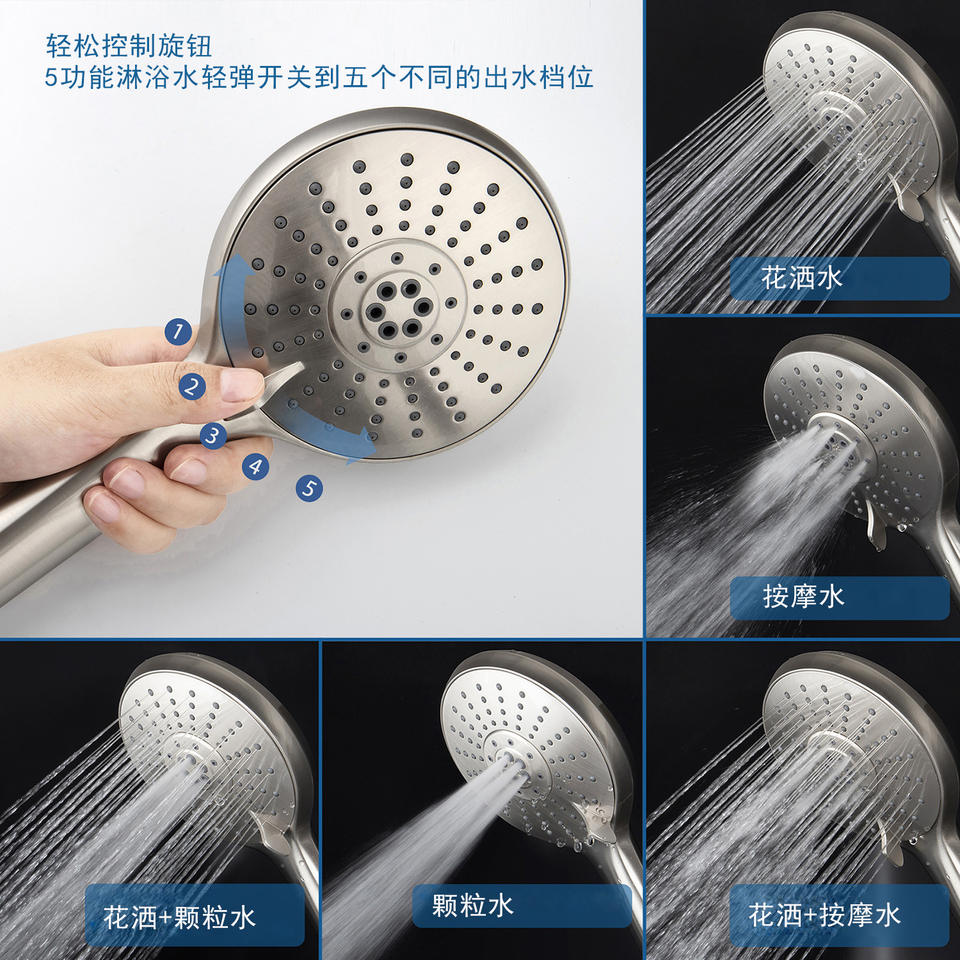 轻松控制旋钮
5功能淋浴水轻弹开关到五个不同的出水档位

1
2
3
4
5

花洒水

按摩水

花洒+颗粒水

颗粒水

花洒+按摩水