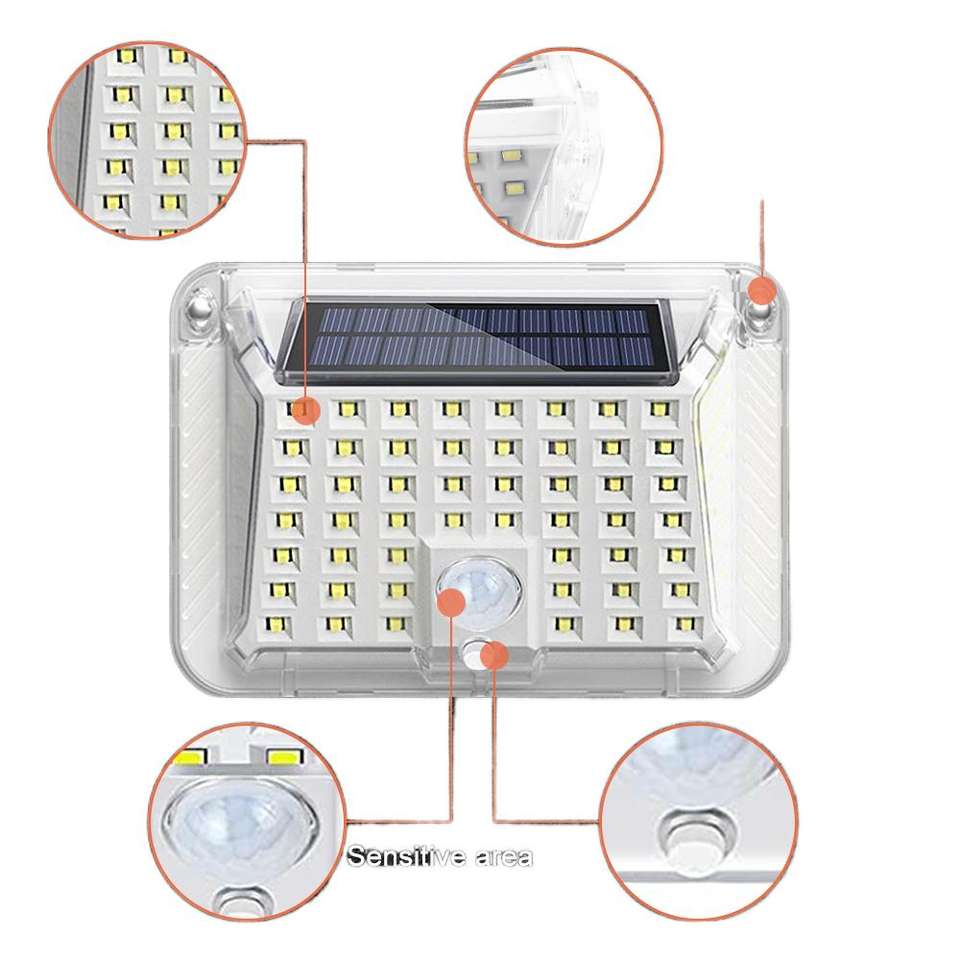 Sensitive area