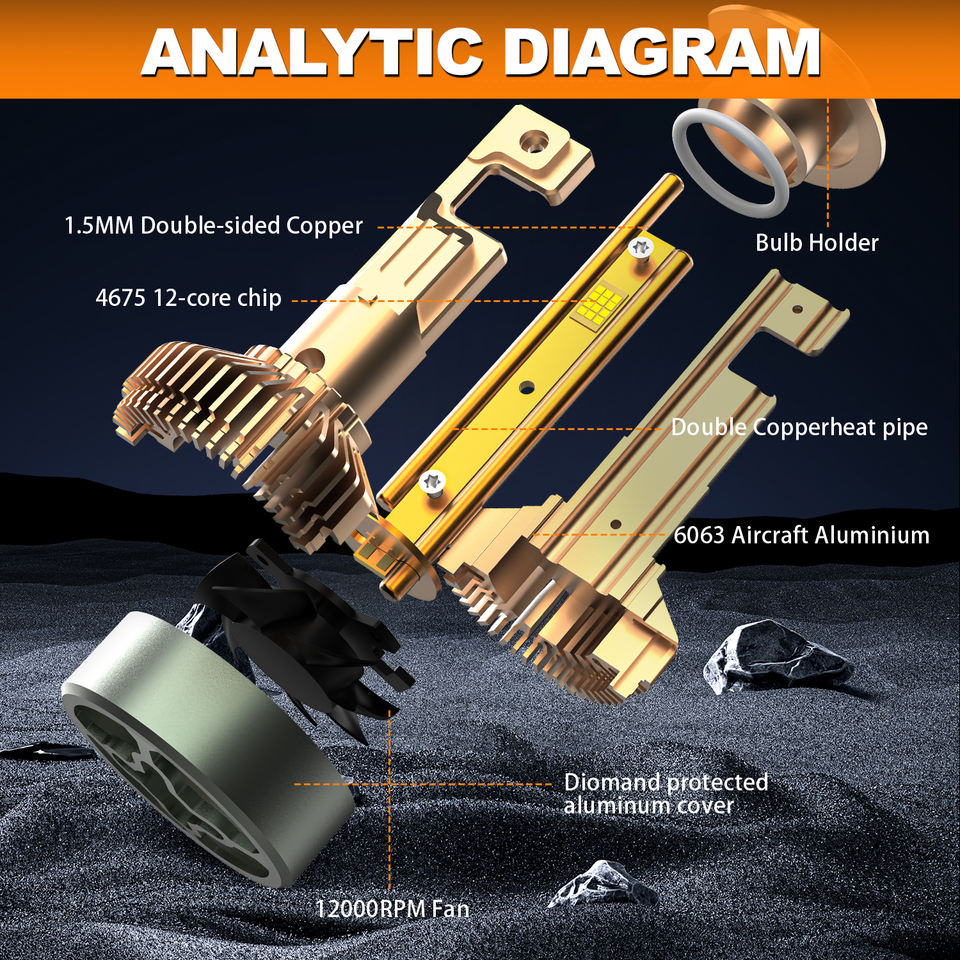 ANALYTIC DIAGRAM

1.5MM Double-sided Copper

Bulb Holder

4675 12-core chip

Double Copperheat pipe

6063 Aircraft Aluminium

Diomand protected aluminum cover

12000RPM Fan