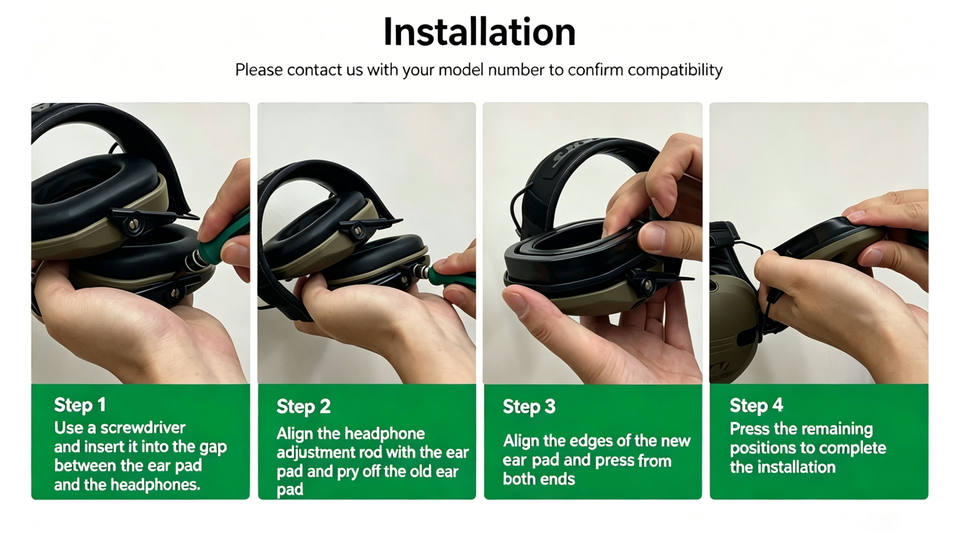 Installation

Please contact us with your model number to confirm compatibility

Step 1
Use a screwdriver and insert it into the gap between the ear pad and the headphones.

Step 2
Align the headphone adjustment rod with the ear pad and pry off the old ear pad

Step 3
Align the edges of the new ear pad and press from both ends

Step 4
Press the remaining positions to complete the installation