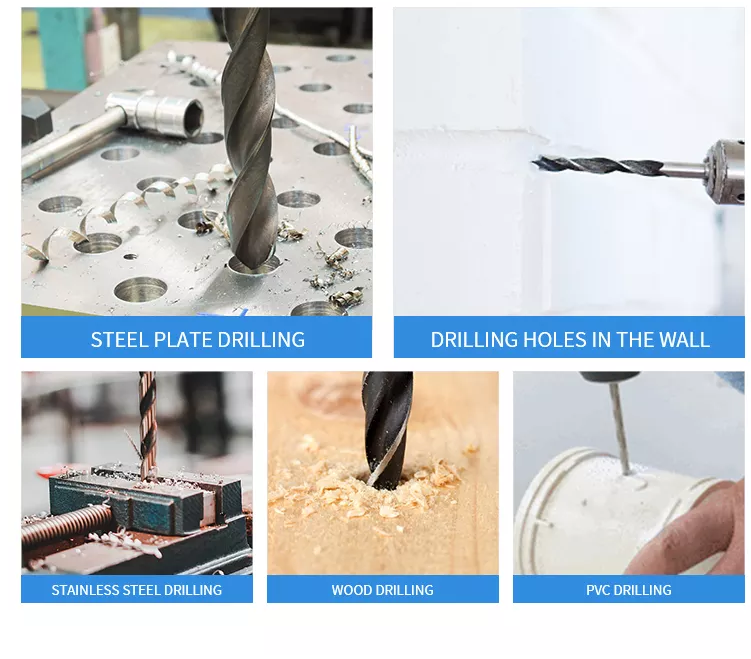 STEEL PLATE DRILLING

DRILLING HOLES IN THE WALL

STAINLESS STEEL DRILLING

WOOD DRILLING

PVC DRILLING