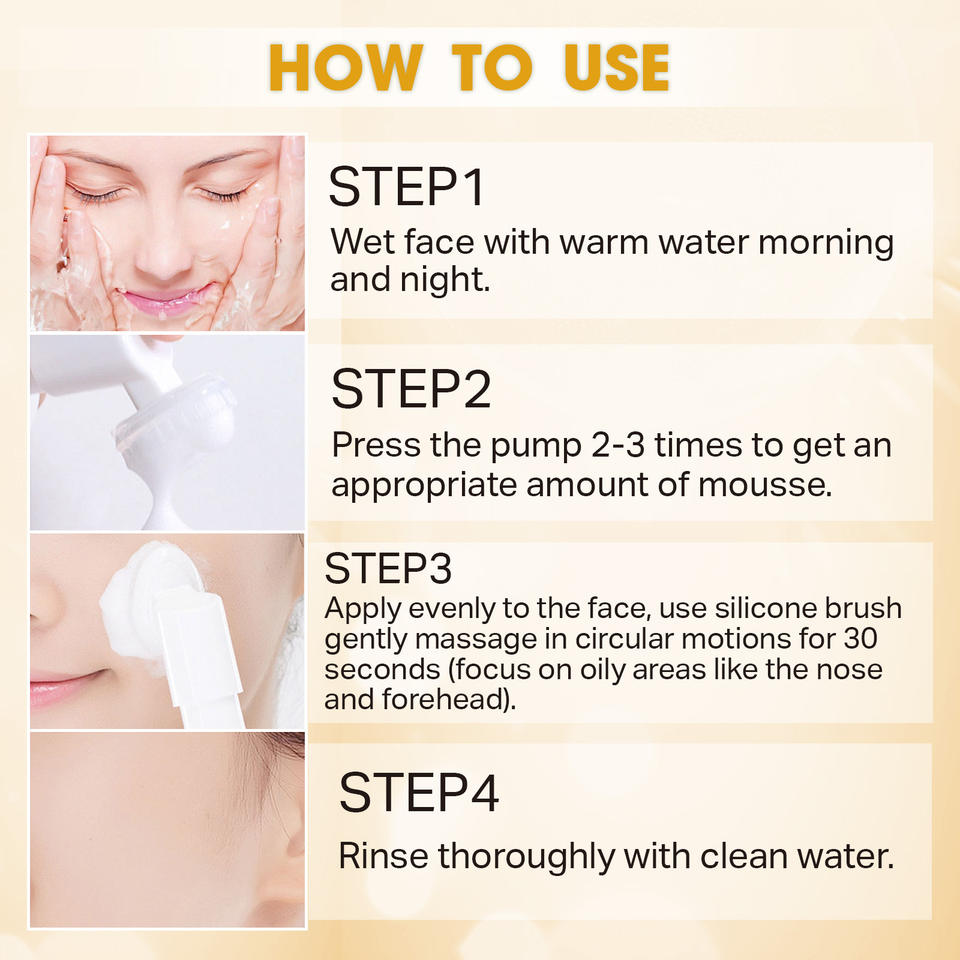 HOW TO USE

STEP1
Wet face with warm water morning and night.

STEP2
Press the pump 2-3 times to get an appropriate amount of mousse.

STEP3
Apply evenly to the face, use silicone brush gently massage in circular motions for 30 seconds (focus on oily areas like the nose and forehead).

STEP4
Rinse thoroughly with clean water.