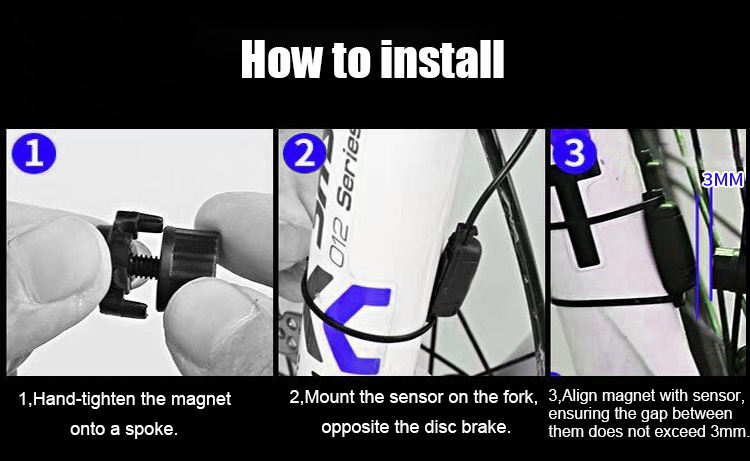 How to install

1

2

012 Series

3

3MM

1,Hand-tighten the magnet onto a spoke.

2,Mount the sensor on the fork, opposite the disc brake.

3,Align magnet with sensor, ensuring the gap between them does not exceed 3mm.