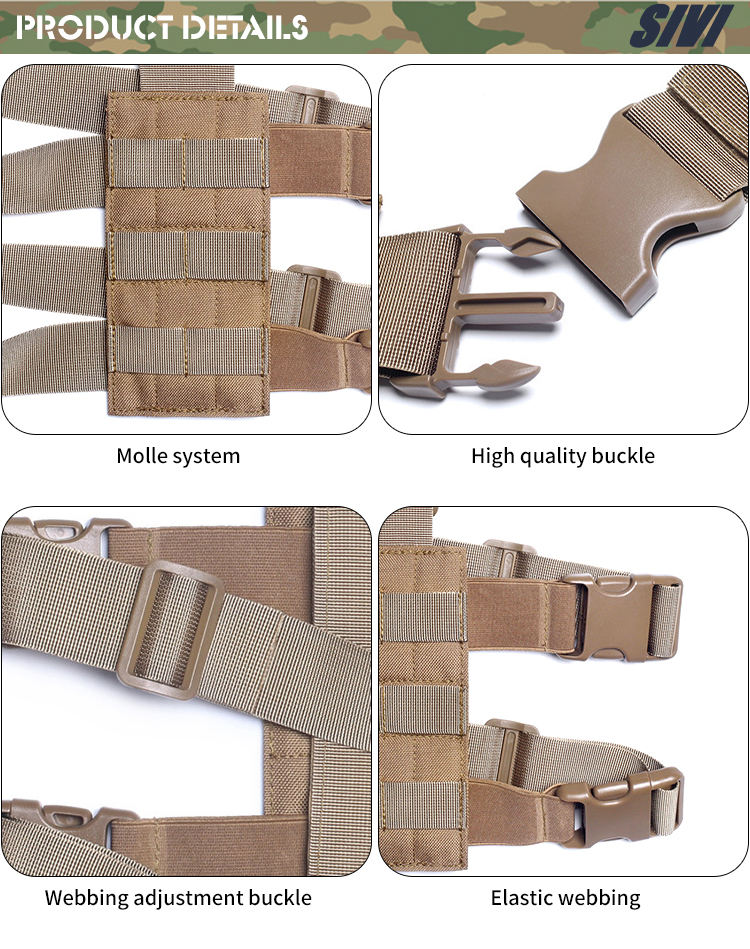 PRODUCT DETAILS

SIVI

Molle system

High quality buckle

Webbing adjustment buckle

Elastic webbing