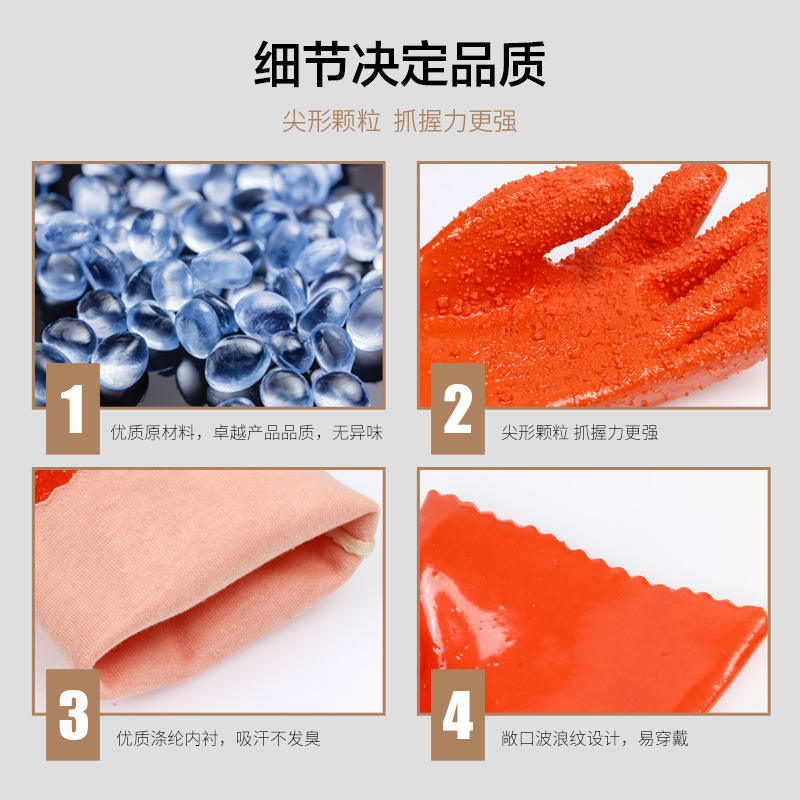 细节决定品质

尖形颗粒 抓握力更强

1

优质原材料，卓越产品品质，无异味

2

尖形颗粒 抓握力更强

3

优质涤纶内衬，吸汗不发臭

4

敞口波浪纹设计，易穿戴