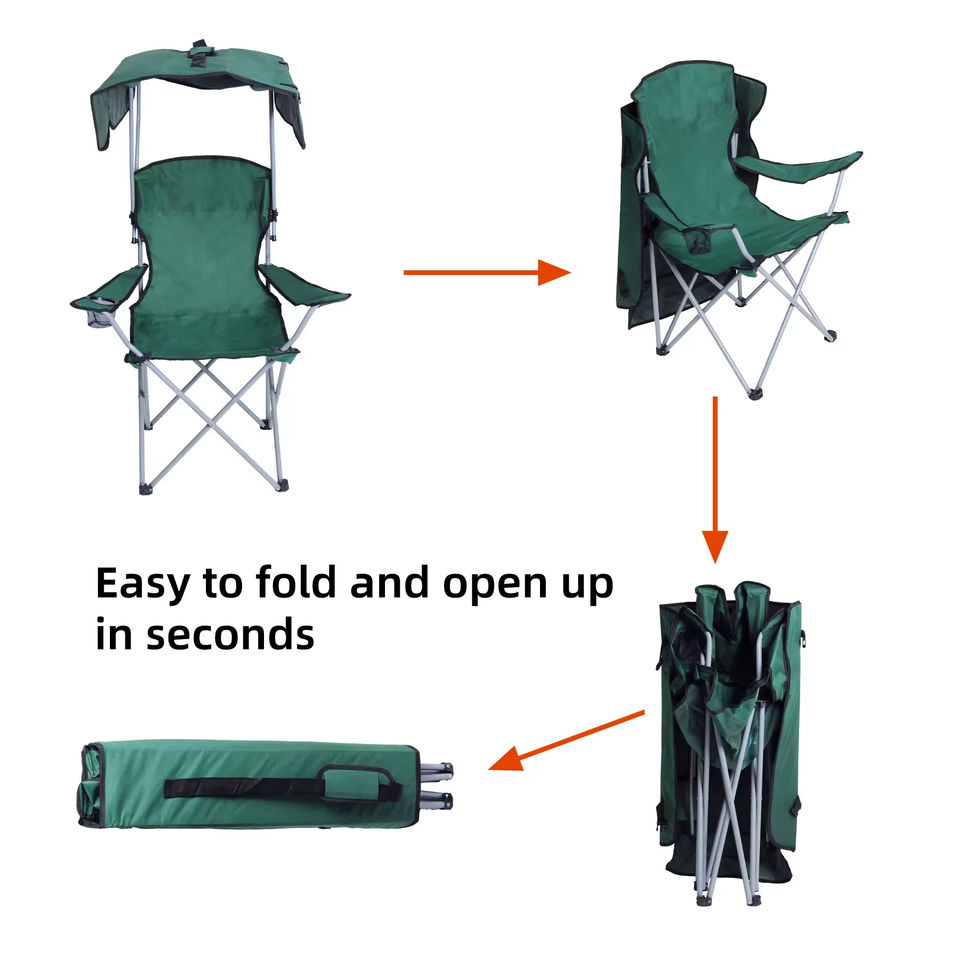 Easy to fold and open up in seconds