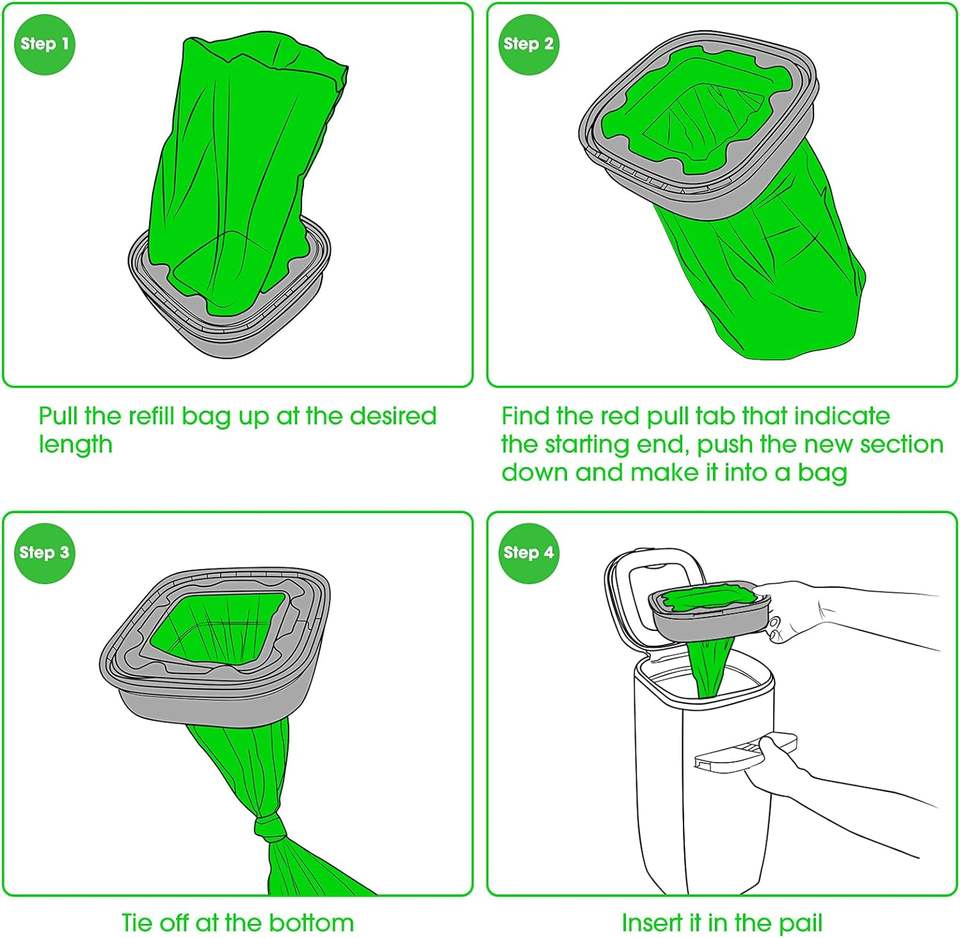 Step 1

Pull the refill bag up at the desired length

Step 2

Find the red pull tab that indicate the starting end, push the new section down and make it into a bag

Step 3

Tie off at the bottom

Step 4

Insert it in the pail