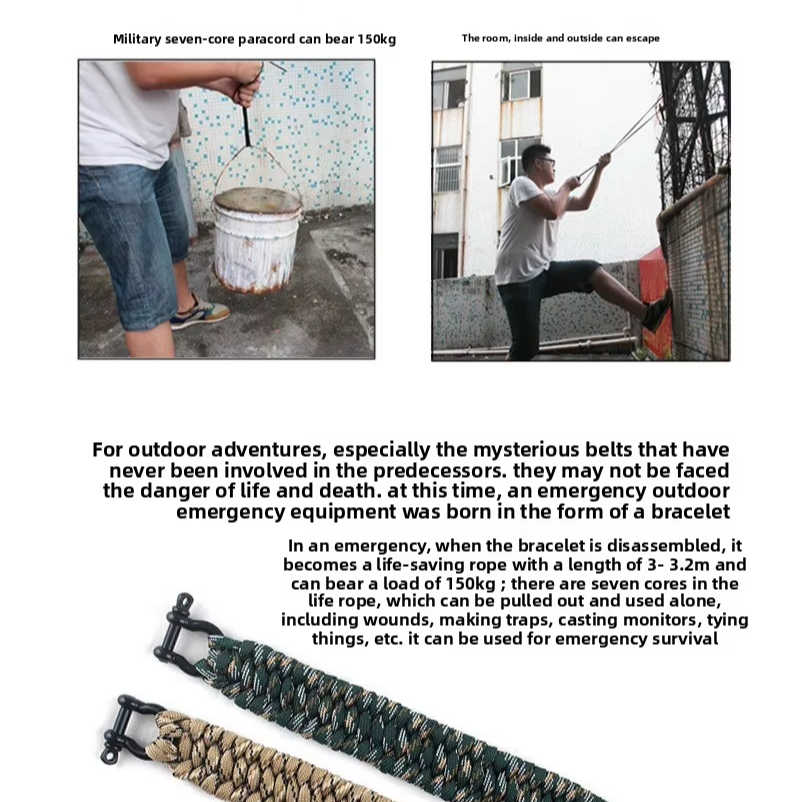 Military seven-core paracord can bear 150kg

The room, inside and outside can escape

For outdoor adventures, especially the mysterious belts that have never been involved in the predecessors. they may not be faced the danger of life and death. at this time, an emergency outdoor emergency equipment was born in the form of a bracelet

In an emergency, when the bracelet is disassembled, it becomes a life-saving rope with a length of 3- 3.2m and can bear a load of 150kg ; there are seven cores in the life rope, which can be pulled out and used alone, including wounds, making traps, casting monitors, tying things, etc. it can be used for emergency survival