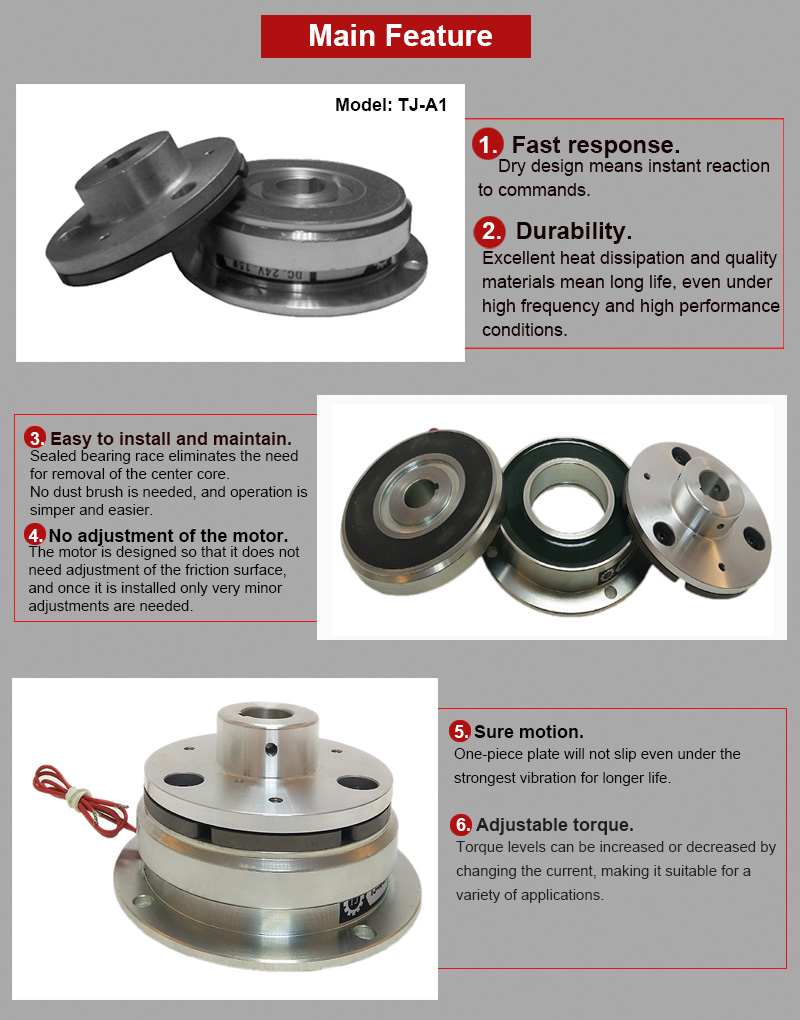 Main Feature

Model: TJ-A1

DC 24V 15W

1. Fast response.
Dry design means instant reaction to commands.

2. Durability.
Excellent heat dissipation and quality materials mean long life, even under high frequency and high performance conditions.

3. Easy to install and maintain.
Sealed bearing race eliminates the need for removal of the center core.
No dust brush is needed, and operation is simper and easier.

4. No adjustment of the motor.
The motor is designed so that it does not need adjustment of the friction surface, and once it is installed only very minor adjustments are needed.

5. Sure motion.
One-piece plate will not slip even under the strongest vibration for longer life.

6. Adjustable torque.
Torque levels can be increased or decreased by changing the current, making it suitable for a variety of applications.