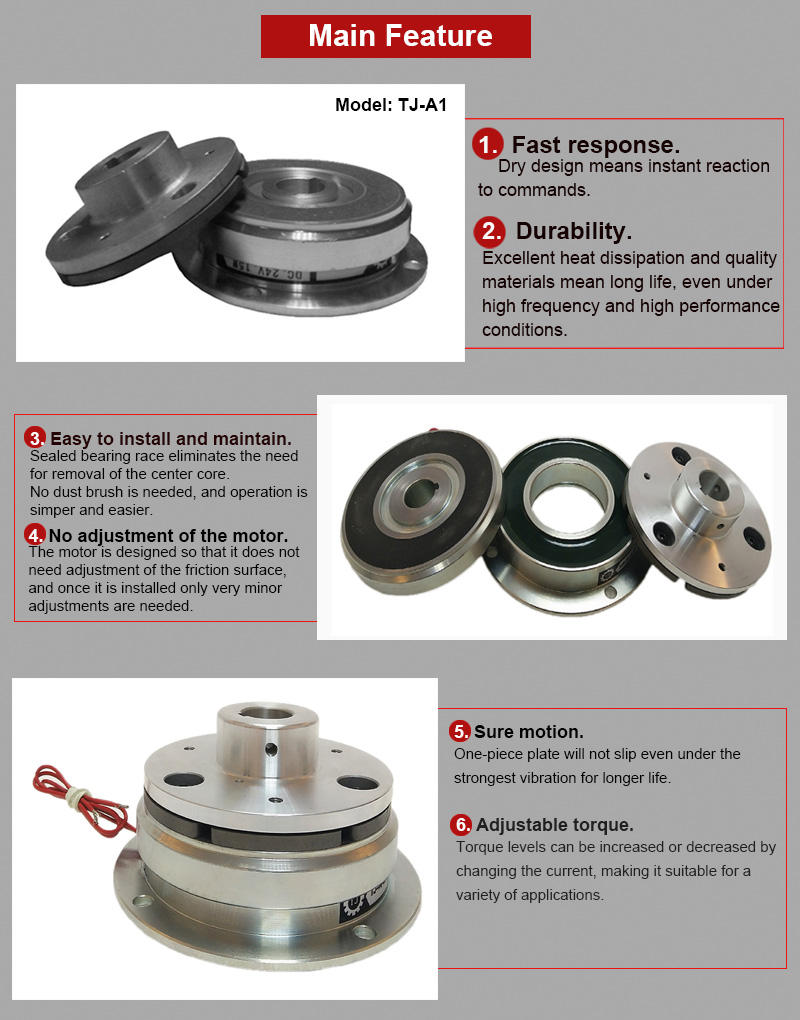 Main Feature

Model: TJ-A1

DC 24V 15W

1. Fast response.
Dry design means instant reaction to commands.

2. Durability.
Excellent heat dissipation and quality materials mean long life, even under high frequency and high performance conditions.

3. Easy to install and maintain.
Sealed bearing race eliminates the need for removal of the center core.
No dust brush is needed, and operation is simper and easier.

4. No adjustment of the motor.
The motor is designed so that it does not need adjustment of the friction surface, and once it is installed only very minor adjustments are needed.

5. Sure motion.
One-piece plate will not slip even under the strongest vibration for longer life.

6. Adjustable torque.
Torque levels can be increased or decreased by changing the current, making it suitable for a variety of applications.