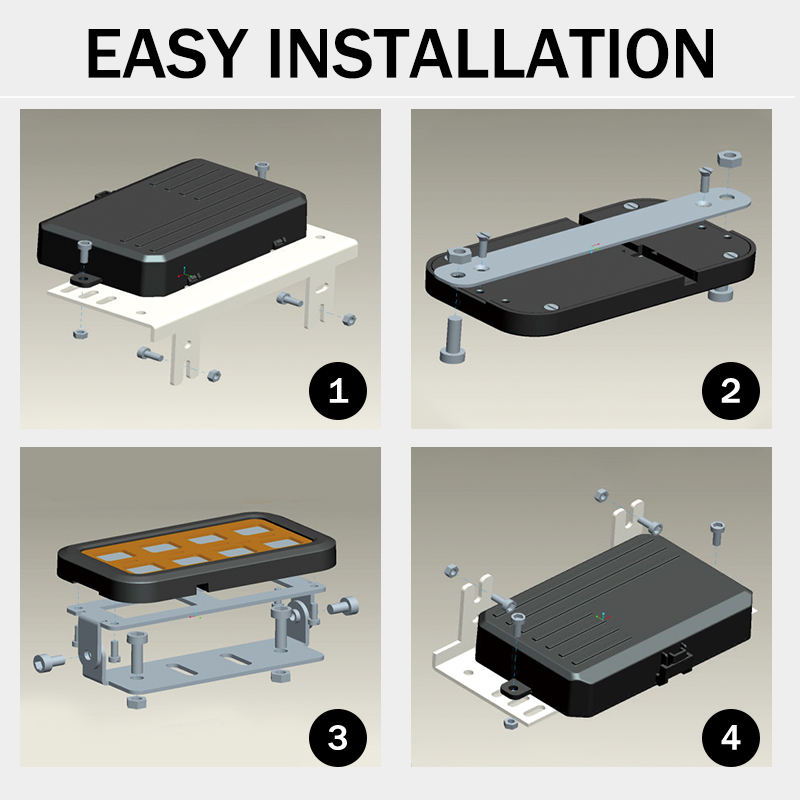 EASY INSTALLATION

1

2

3

4