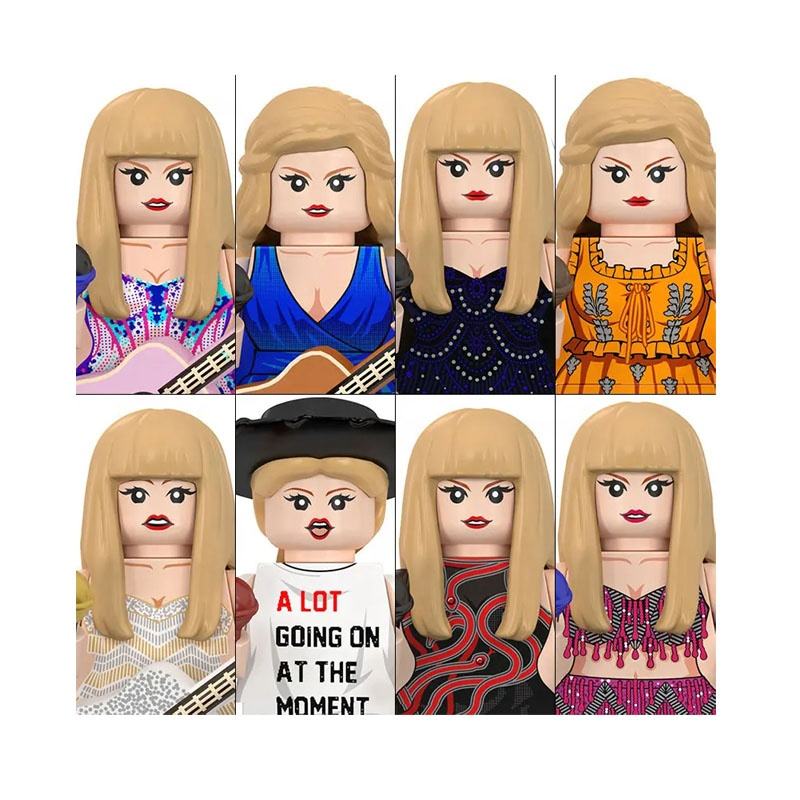 A LOT
GOING ON
AT THE
MOMENT