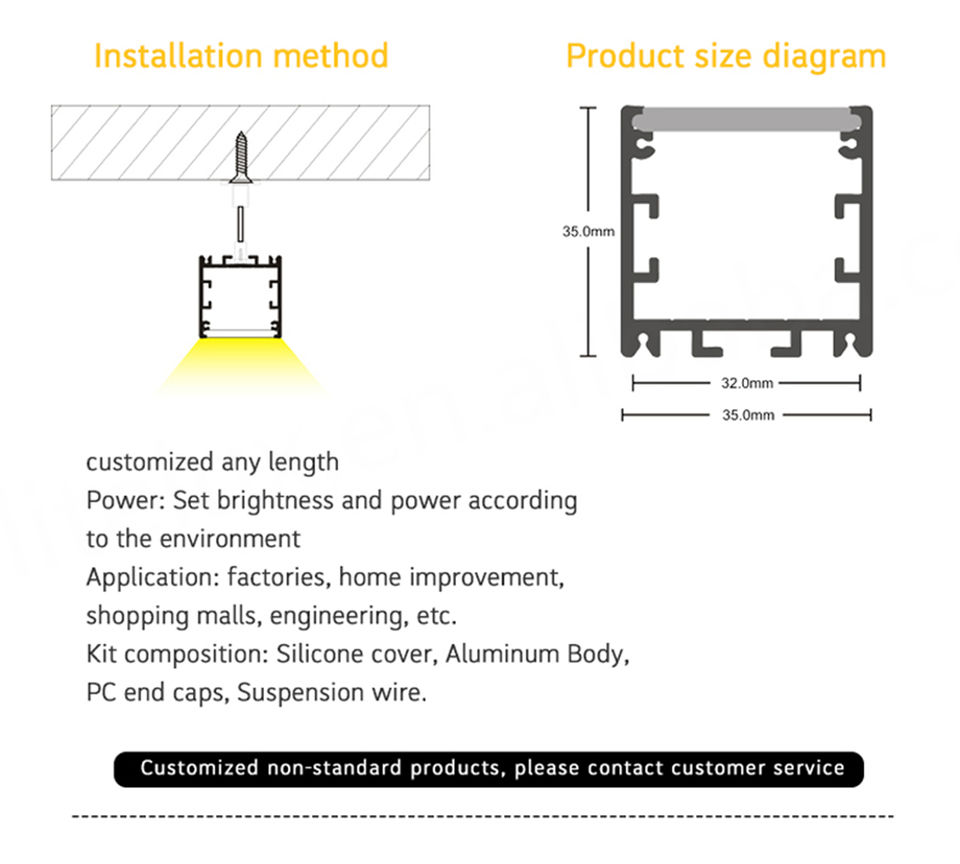 Installation method

Product size diagram

35.0mm

32.0mm

35.0mm

customized any length
Power: Set brightness and power according to the environment
Application: factories, home improvement, shopping malls, engineering, etc.
Kit composition: Silicone cover, Aluminum Body, PC end caps, Suspension wire.

Customized non-standard products, please contact customer service