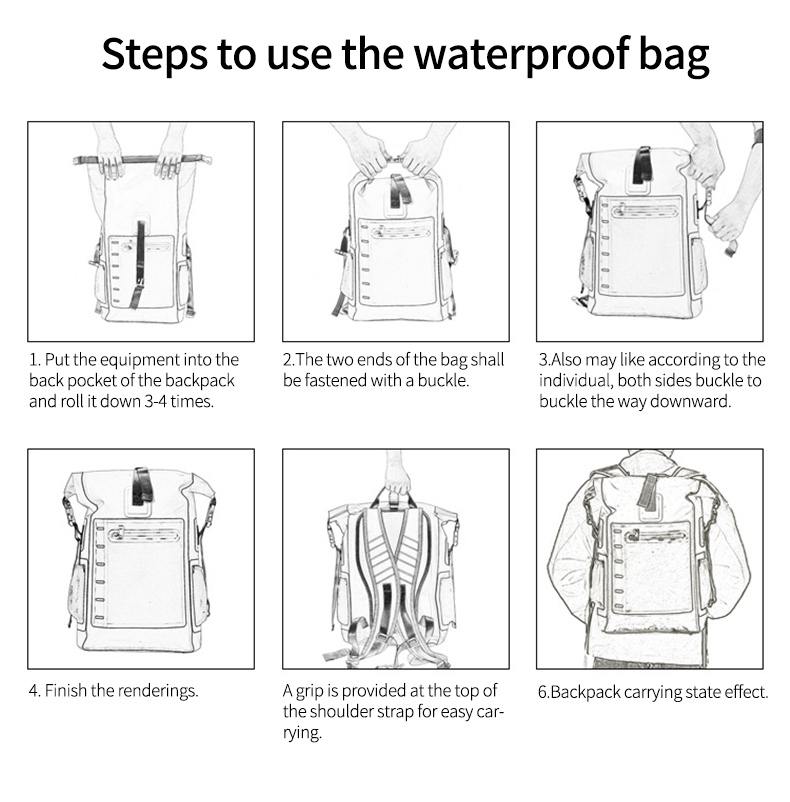 Steps to use the waterproof bag

1. Put the equipment into the back pocket of the backpack and roll it down 3-4 times.

2.The two ends of the bag shall be fastened with a buckle.

3.Also may like according to the individual, both sides buckle to buckle the way downward.

4. Finish the renderings.

A grip is provided at the top of the shoulder strap for easy carrying.

6.Backpack carrying state effect.