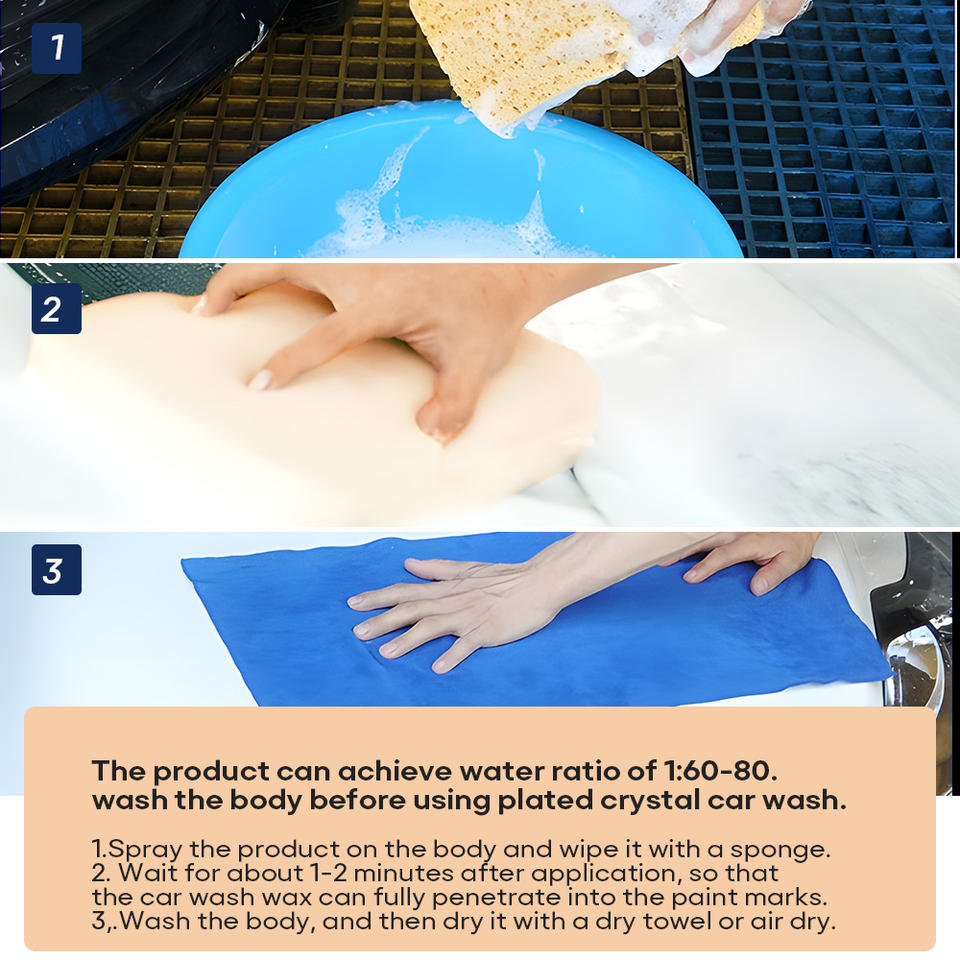 1

2

3

The product can achieve water ratio of 1:60-80. wash the body before using plated crystal car wash.

1.Spray the product on the body and wipe it with a sponge.
2. Wait for about 1-2 minutes after application, so that the car wash wax can fully penetrate into the paint marks.
3,.Wash the body, and then dry it with a dry towel or air dry.