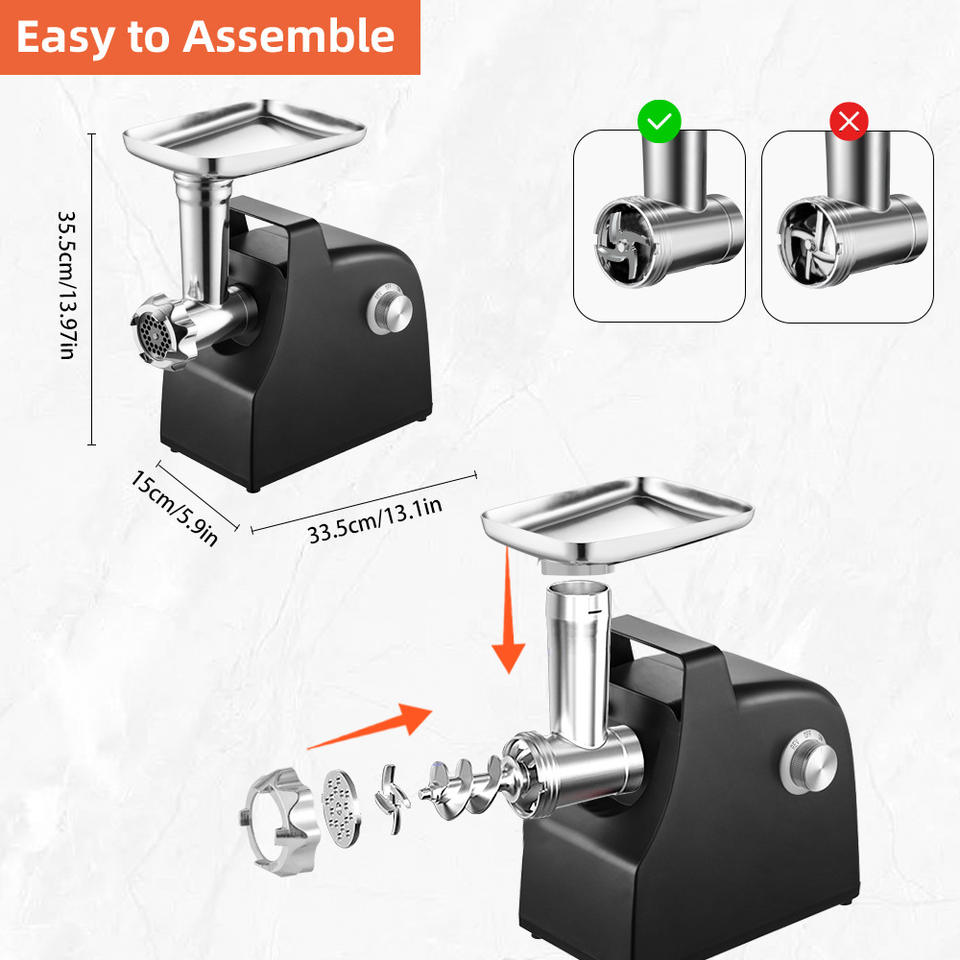 Easy to Assemble

35.5cm/13.97in

15cm/5.9in

33.5cm/13.1in