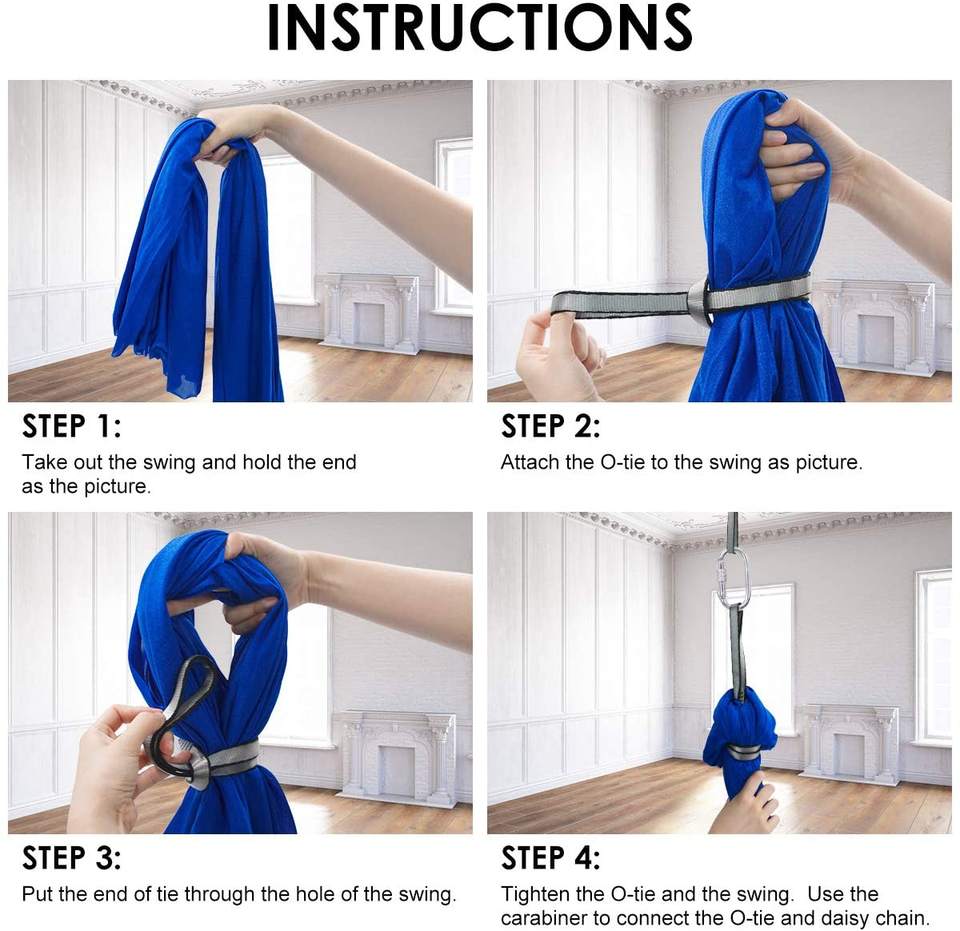 INSTRUCTIONS

STEP 1:

Take out the swing and hold the end as the picture.

STEP 2:

Attach the O-tie to the swing as picture.

STEP 3:

Put the end of tie through the hole of the swing.

STEP 4:

Tighten the O-tie and the swing. Use the carabiner to connect the O-tie and daisy chain.