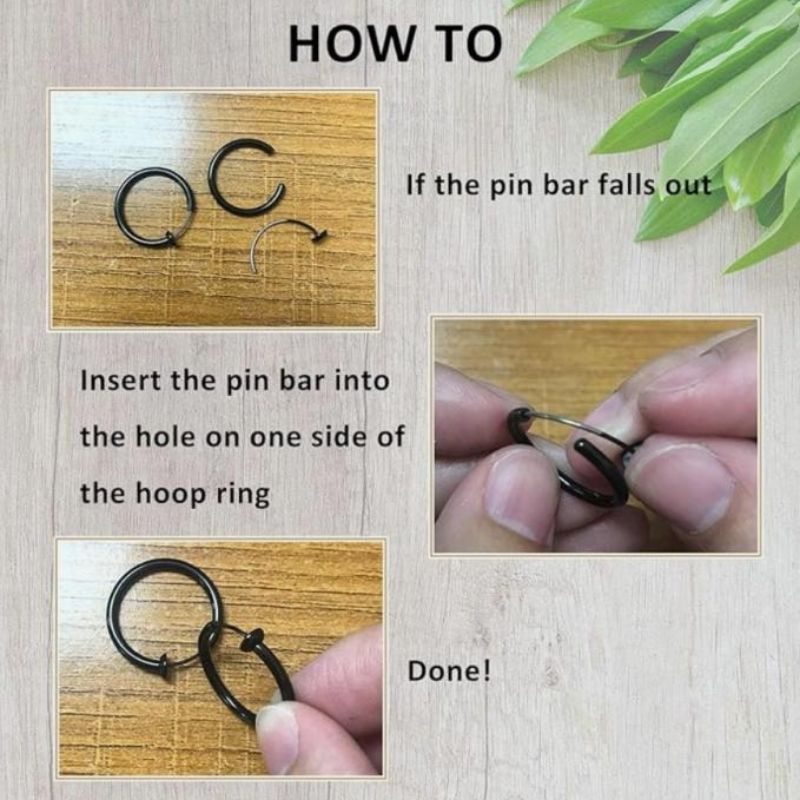 HOW TO

If the pin bar falls out

Insert the pin bar into the hole on one side of the hoop ring

Done!