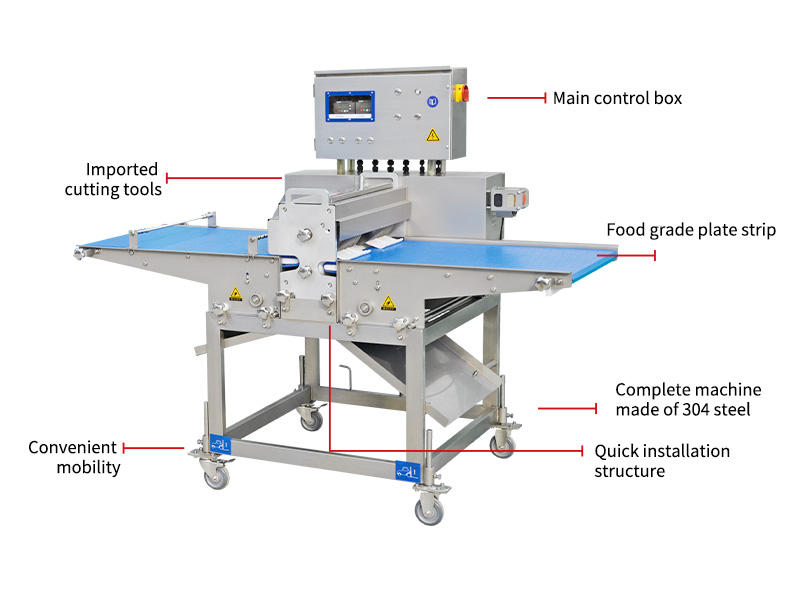 Main control box

Imported cutting tools

Food grade plate strip

Complete machine made of 304 steel

Convenient mobility

Quick installation structure