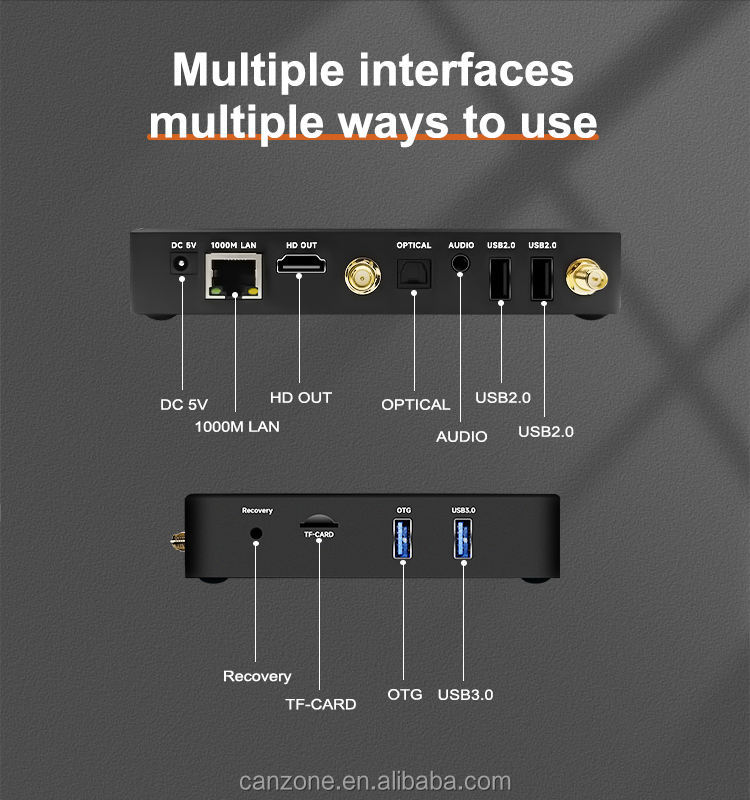 Multiple interfaces
multiple ways to use

DC 5V
1000M LAN
HD OUT
OPTICAL
AUDIO
USB2.0
USB2.0

DC 5V
1000M LAN
HD OUT
OPTICAL
AUDIO
USB2.0
USB2.0

Recovery
TF-CARD
OTG
USB3.0

Recovery
TF-CARD
OTG
USB3.0

canzone.en.alibaba.com