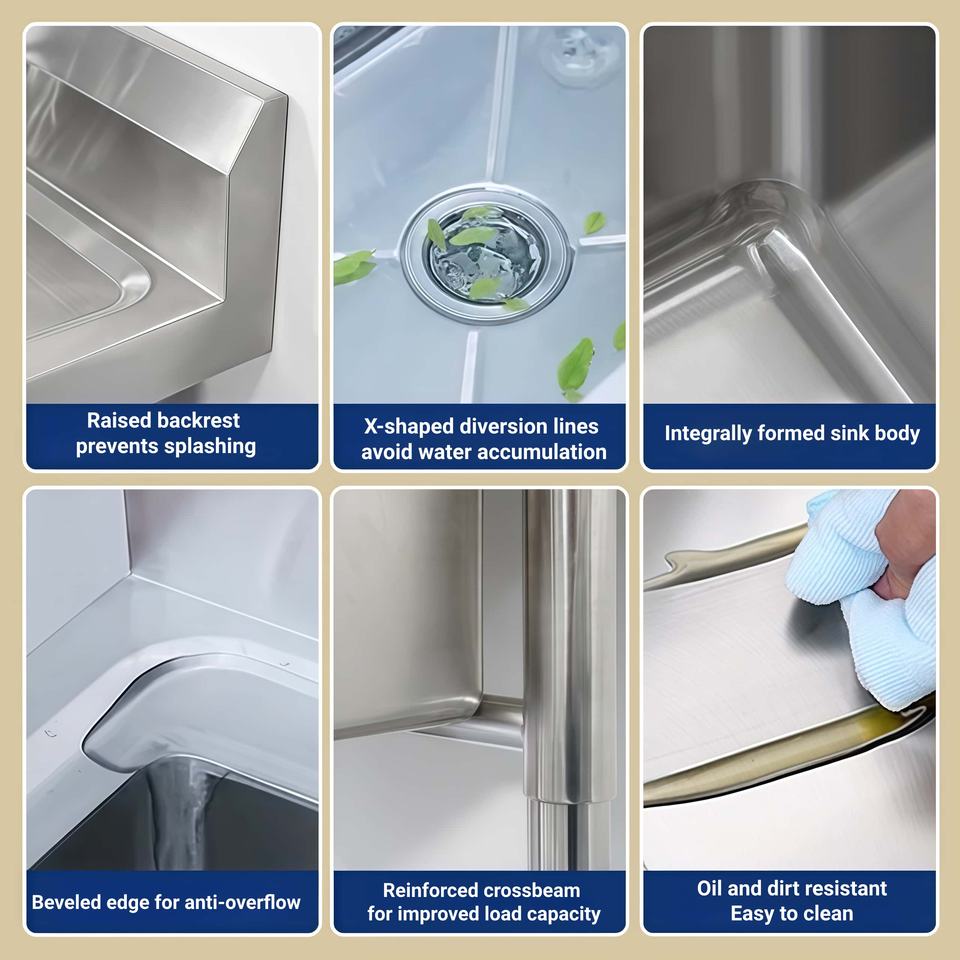 Raised backrest prevents splashing

X-shaped diversion lines avoid water accumulation

Integrally formed sink body

Beveled edge for anti-overflow

Reinforced crossbeam for improved load capacity

Oil and dirt resistant
Easy to clean